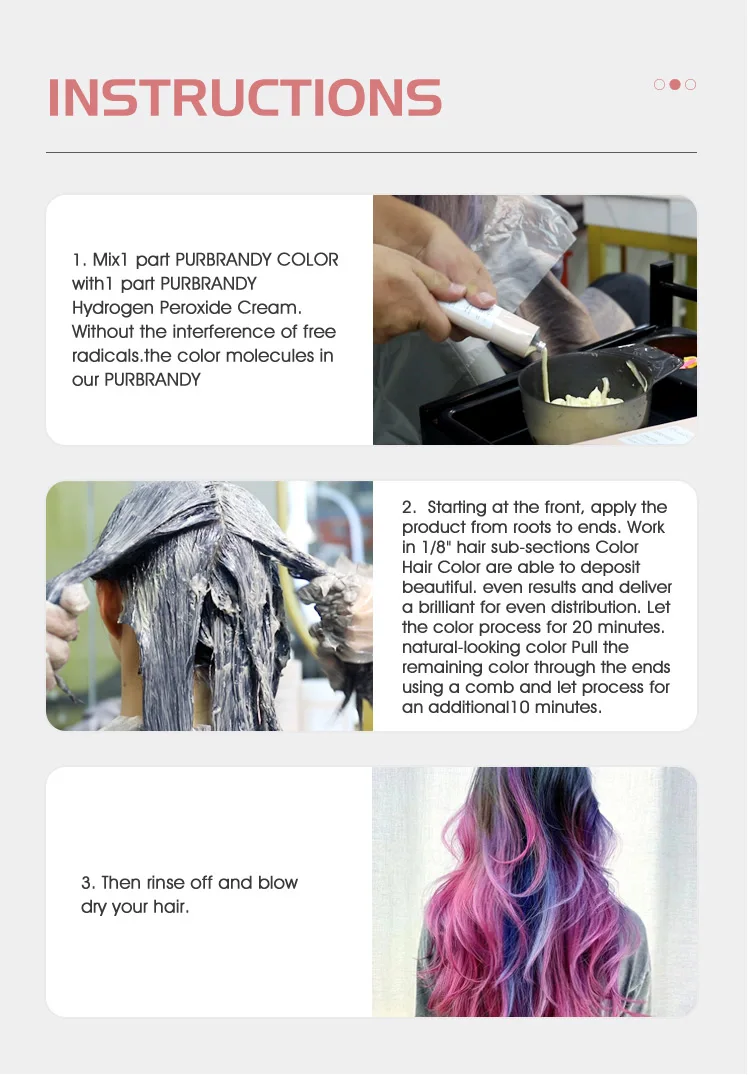 INSTRUCTIONS

1. Mix1 part PURBRANDY COLOR with1 part PURBRANDY Hydrogen Peroxide Cream. Without the interference of free radicals.the color molecules in our PURBRANDY

2. Starting at the front, apply the product from roots to ends. Work in 1/8" hair sub-sections Color Hair Color are able to deposit beautiful. even results and deliver a brilliant for even distribution. Let the color process for 20 minutes. natural-looking color Pull the remaining color through the ends using a comb and let process for an additional10 minutes.

3. Then rinse off and blow dry your hair.