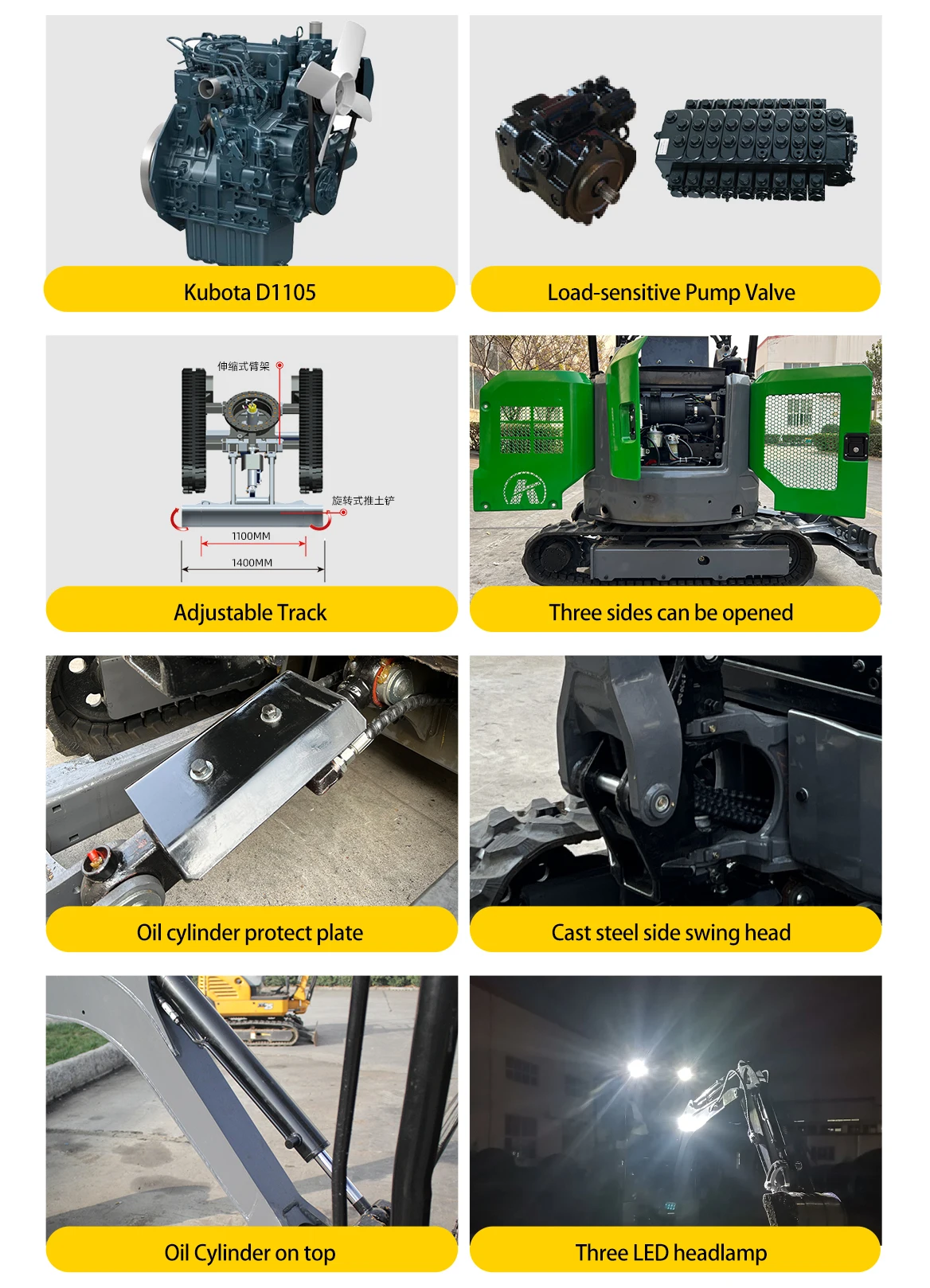 Kubota D1105

Load-sensitive Pump Valve

伸缩式臂架

旋转式推土铲

1100MM

1400MM

Adjustable Track

Three sides can be opened

Oil cylinder protect plate

Cast steel side swing head

Oil Cylinder on top

Three LED headlamp