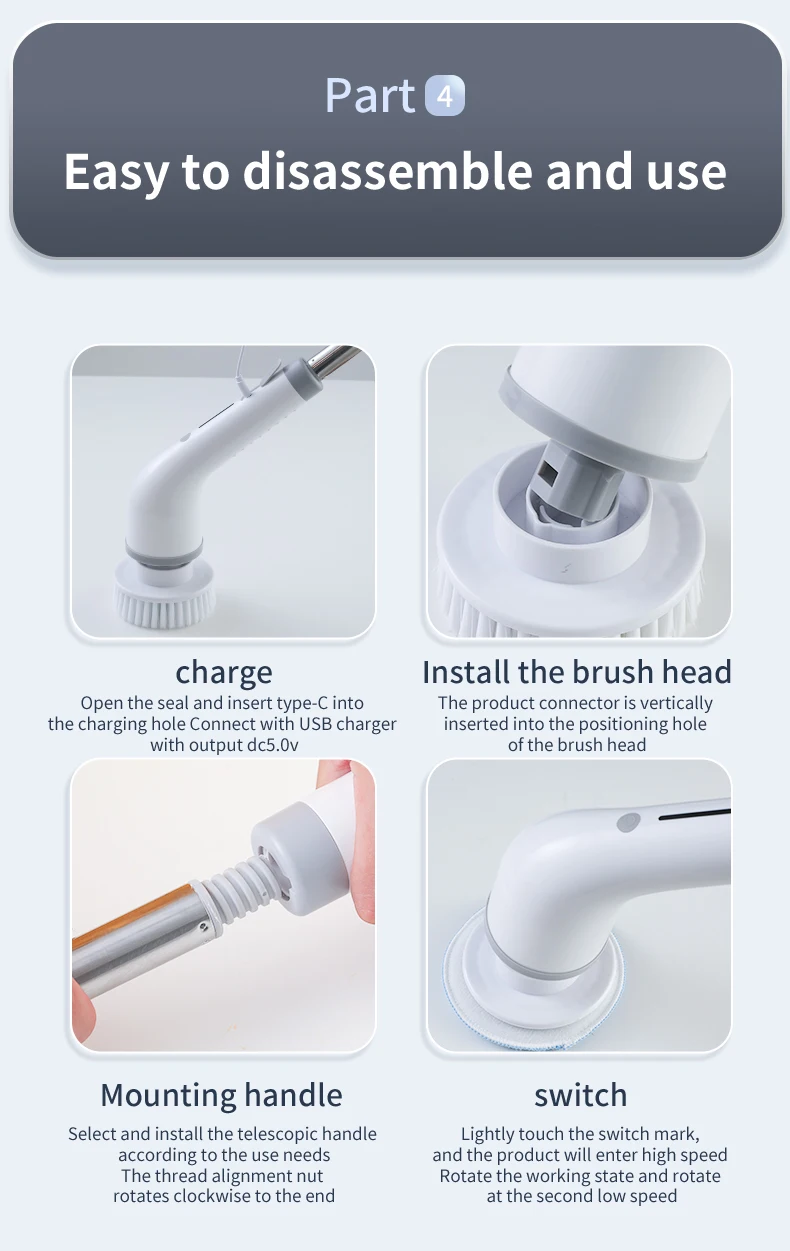 Part 4

Easy to disassemble and use

charge

Open the seal and insert type-C into the charging hole Connect with USB charger with output dc5.0v

Install the brush head

The product connector is vertically inserted into the positioning hole of the brush head

Mounting handle

Select and install the telescopic handle according to the use needs The thread alignment nut rotates clockwise to the end

switch

Lightly touch the switch mark, and the product will enter high speed Rotate the working state and rotate at the second low speed