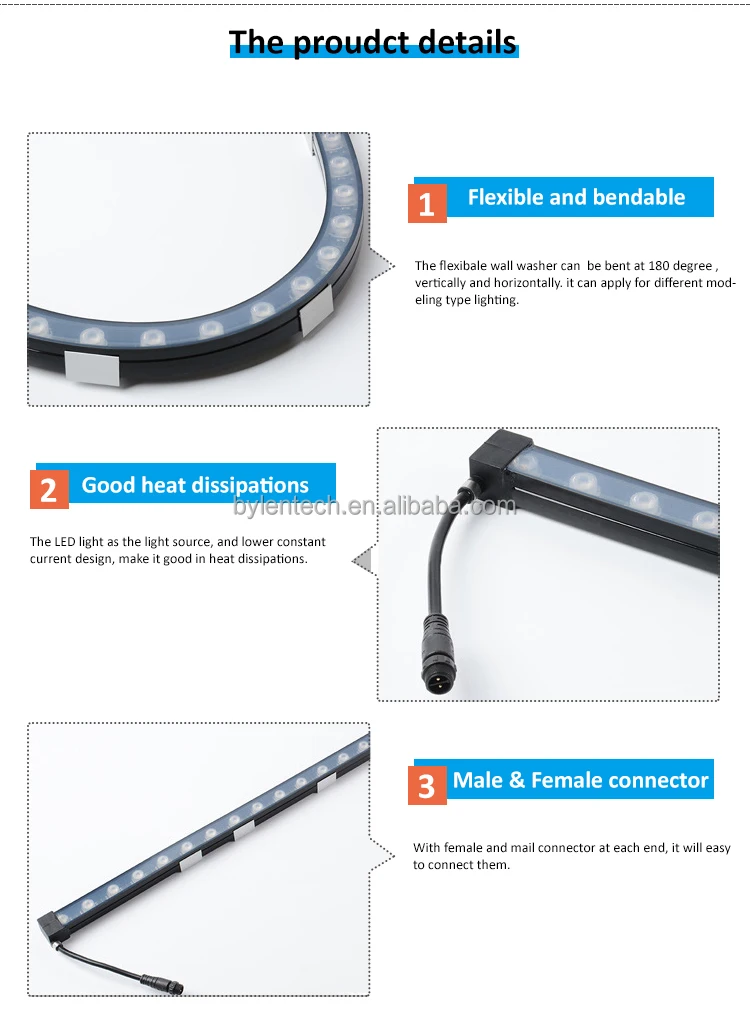 The proudct details

1 Flexible and bendable

The flexibale wall washer can be bent at 180 degree , vertically and horizontally. it can apply for different modeling type lighting.

2 Good heat dissipations

bylentech.en.alibaba.com

The LED light as the light source, and lower constant current design, make it good in heat dissipations.

3 Male & Female connector

With female and mail connector at each end, it will easy to connect them.