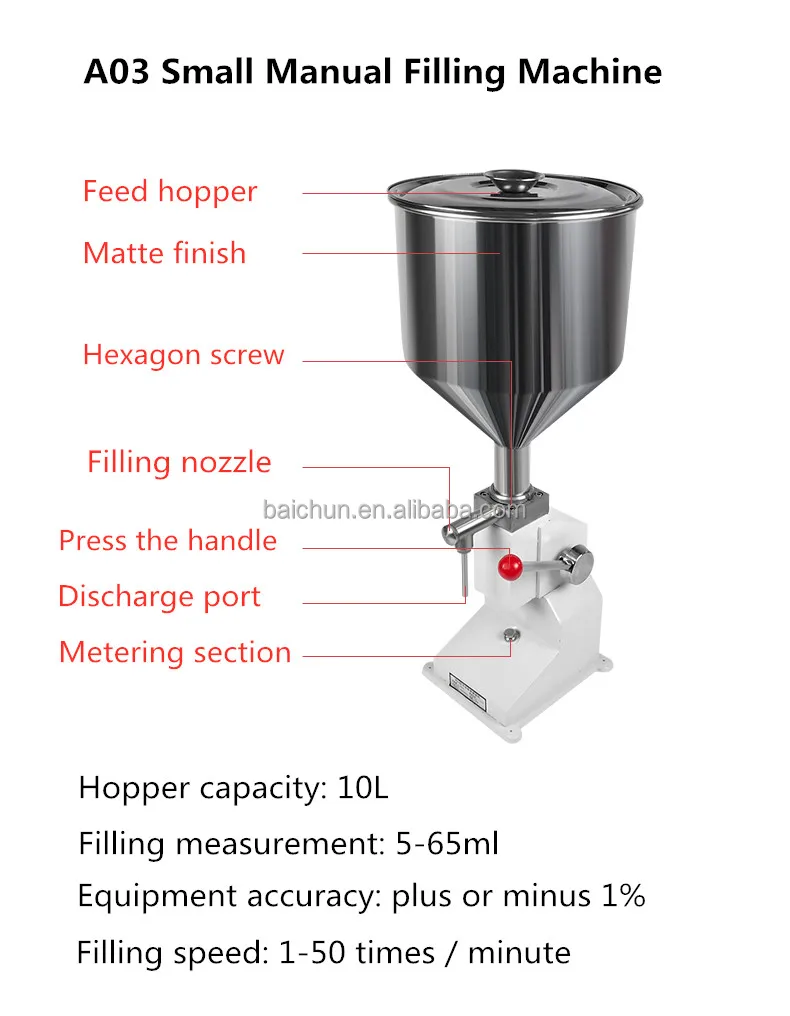 A03 Small Manual Filling Machine

Feed hopper

Matte finish

Hexagon screw

Filling nozzle

baichun.en.alibaba.com

Press the handle

Discharge port

Metering section

Hopper capacity: 10L

Filling measurement: 5-65ml

Equipment accuracy: plus or minus 1%

Filling speed: 1-50 times / minute