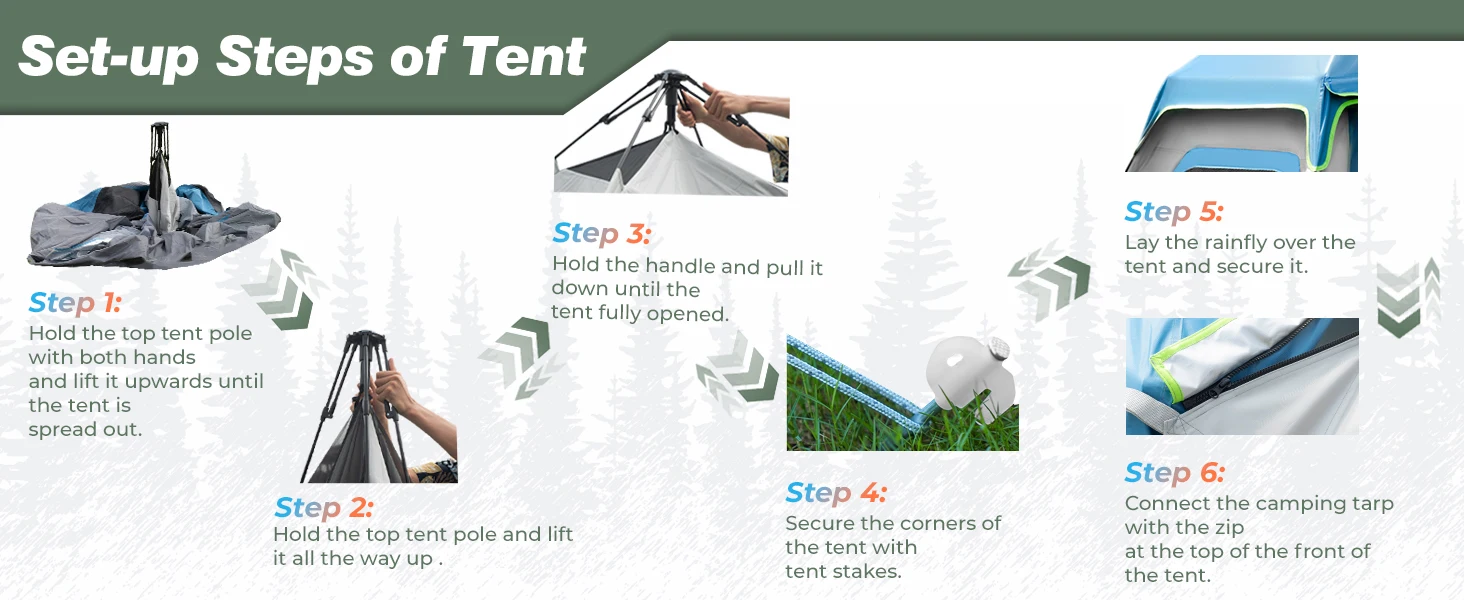 Set-up Steps of Tent

Step 1:
Hold the top tent pole with both hands and lift it upwards until the tent is spread out.

Step 2:
Hold the top tent pole and lift it all the way up .

Step 3:
Hold the handle and pull it down until the tent fully opened.

Step 4:
Secure the corners of the tent with tent stakes.

Step 5:
Lay the rainfly over the tent and secure it.

Step 6:
Connect the camping tarp with the zip at the top of the front of the tent.