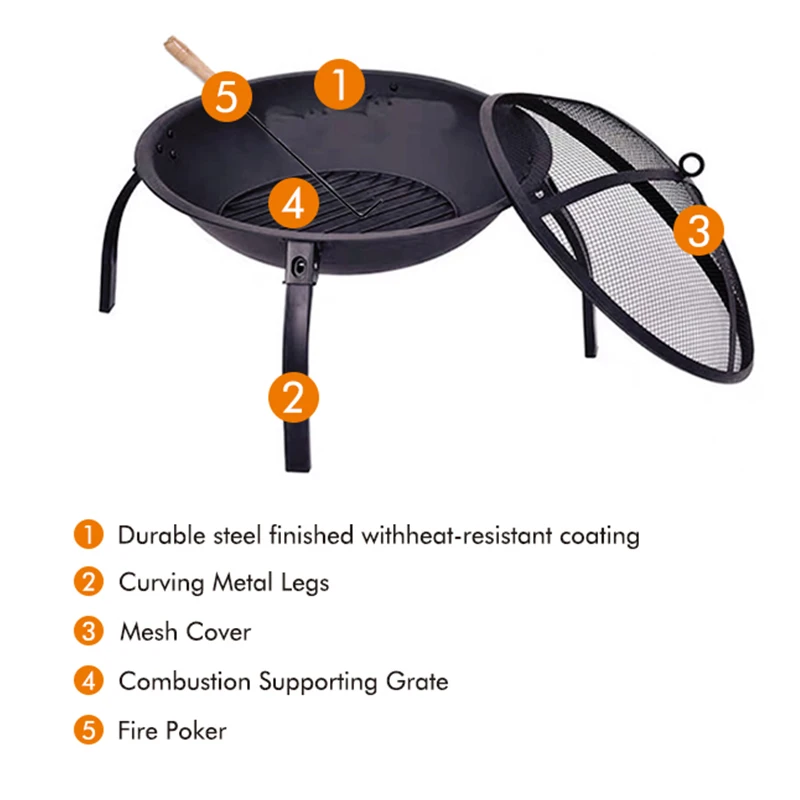 5
1
4
3
2

1 Durable steel finished withheat-resistant coating
2 Curving Metal Legs
3 Mesh Cover
4 Combustion Supporting Grate
5 Fire Poker