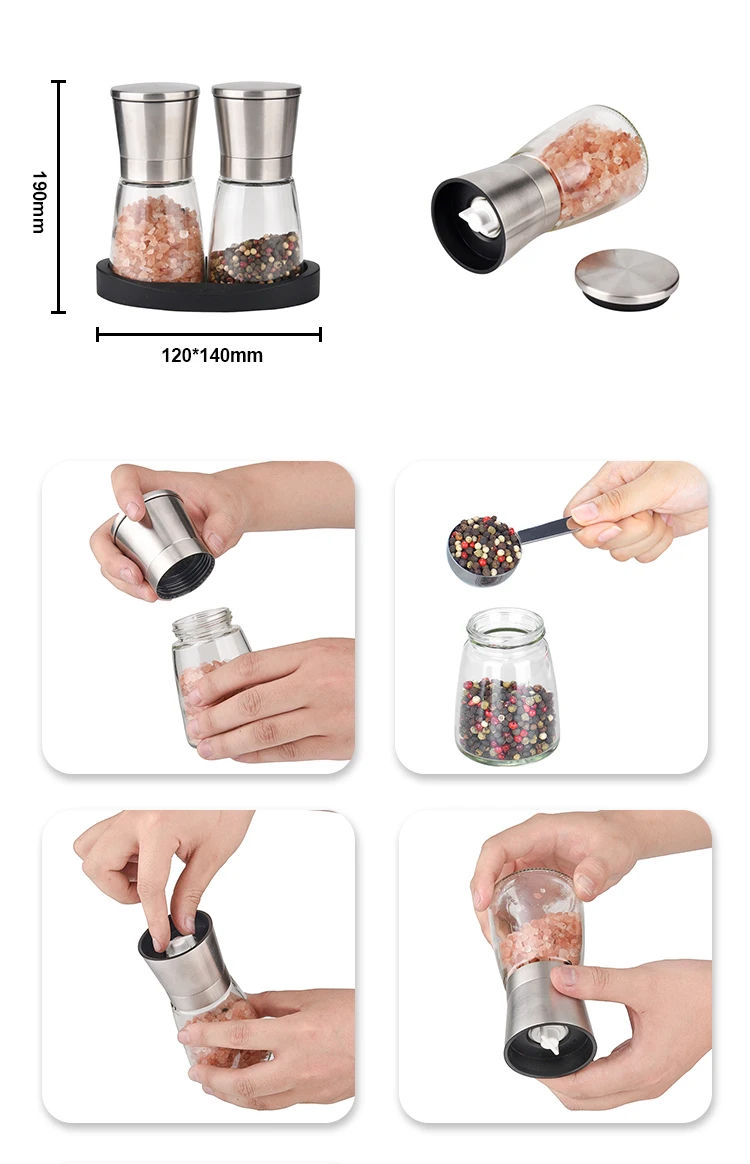 190mm

120*140mm