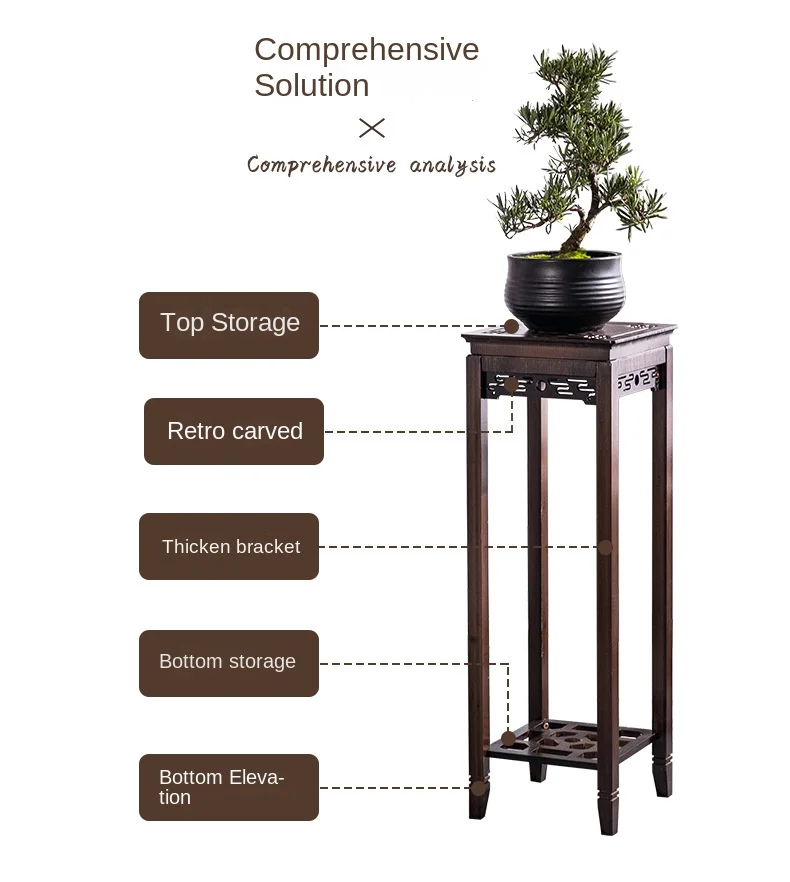 Comprehensive Solution

×

Comprehensive analysis

Top Storage

Retro carved

Thicken bracket

Bottom storage

Bottom Elevation