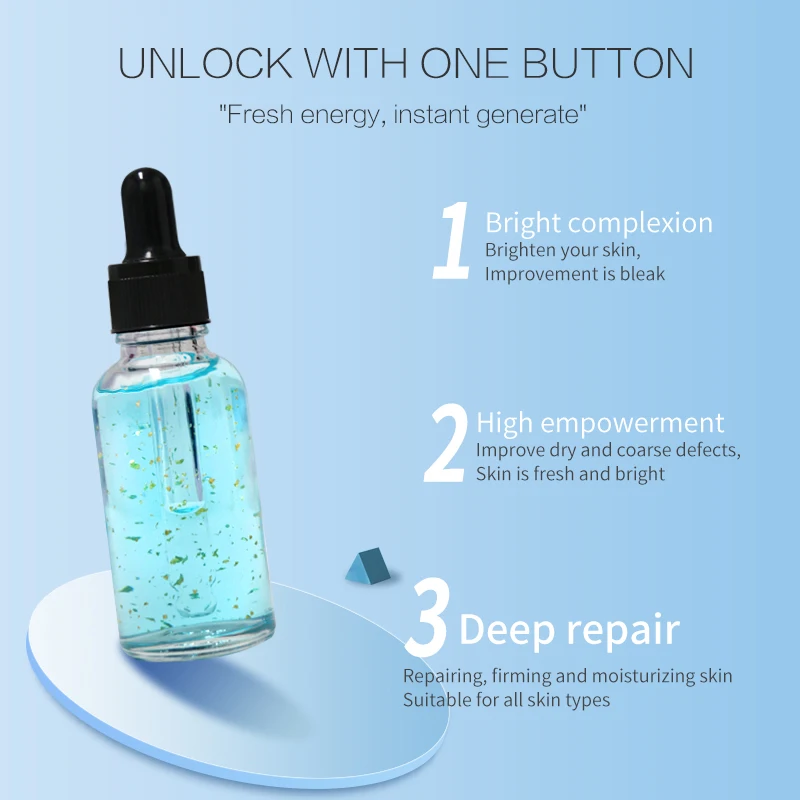 UNLOCK WITH ONE BUTTON

"Fresh energy, instant generate"

1 Bright complexion
Brighten your skin,
Improvement is bleak

2 High empowerment
Improve dry and coarse defects,
Skin is fresh and bright

3 Deep repair
Repairing, firming and moisturizing skin
Suitable for all skin types