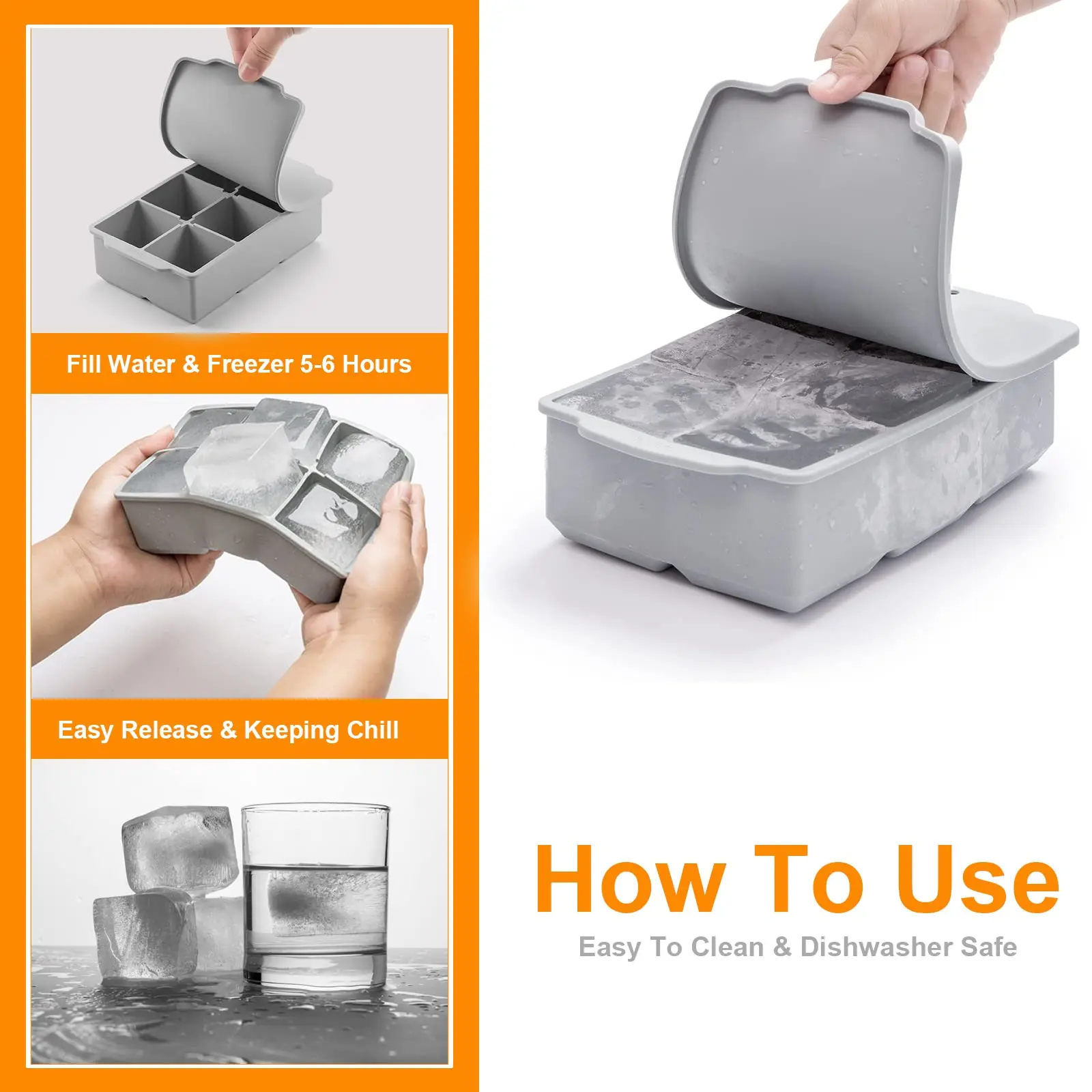 Fill Water & Freezer 5-6 Hours

Easy Release & Keeping Chill

How To Use

Easy To Clean & Dishwasher Safe