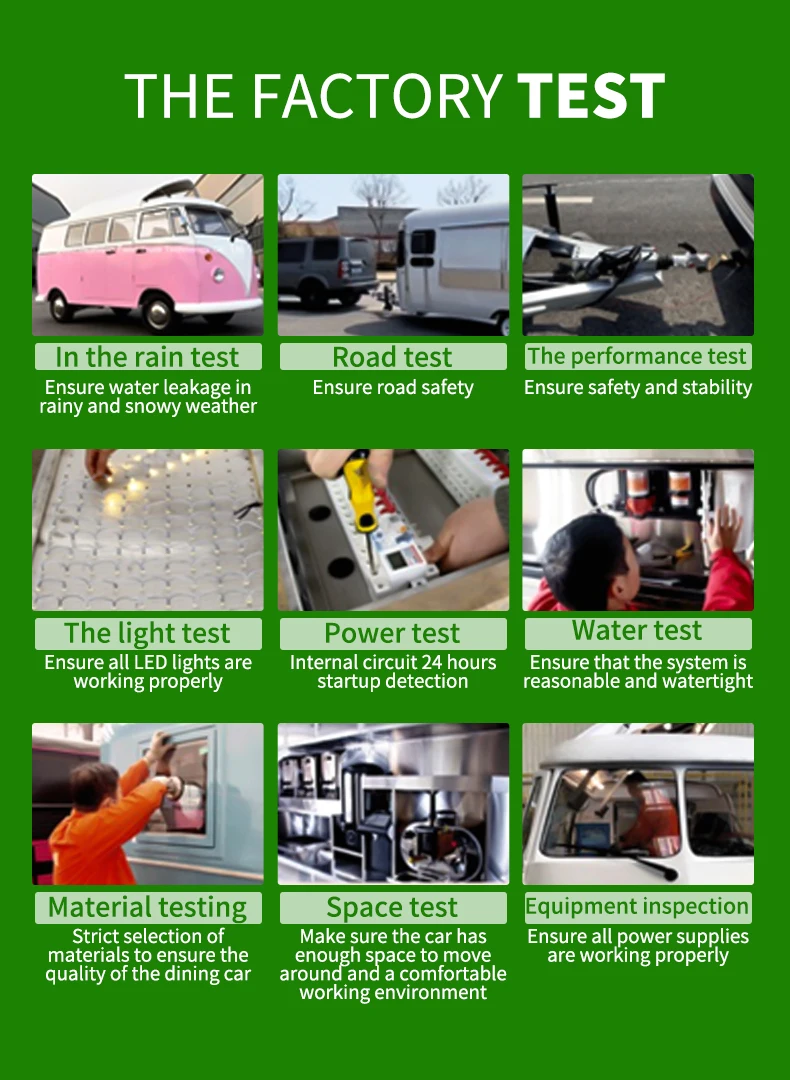 THE FACTORY TEST

In the rain test
Ensure water leakage in rainy and snowy weather

Road test
Ensure road safety

The performance test
Ensure safety and stability

The light test
Ensure all LED lights are working properly

Power test
Internal circuit 24 hours startup detection

Water test
Ensure that the system is reasonable and watertight

Material testing
Strict selection of materials to ensure the quality of the dining car

Space test
Make sure the car has enough space to move around and a comfortable working environment

Equipment inspection
Ensure all power supplies are working properly