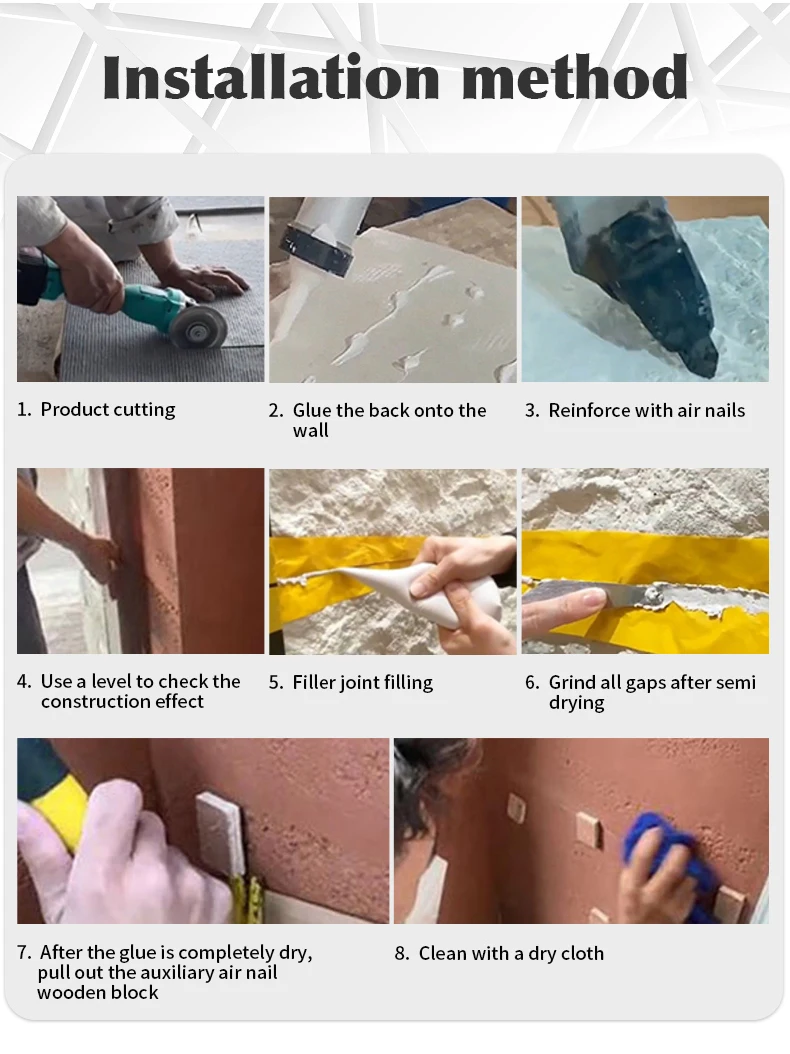 Installation method

1. Product cutting

2. Glue the back onto the wall

3. Reinforce with air nails

4. Use a level to check the construction effect

5. Filler joint filling

6. Grind all gaps after semi drying

7. After the glue is completely dry, pull out the auxiliary air nail wooden block

8. Clean with a dry cloth