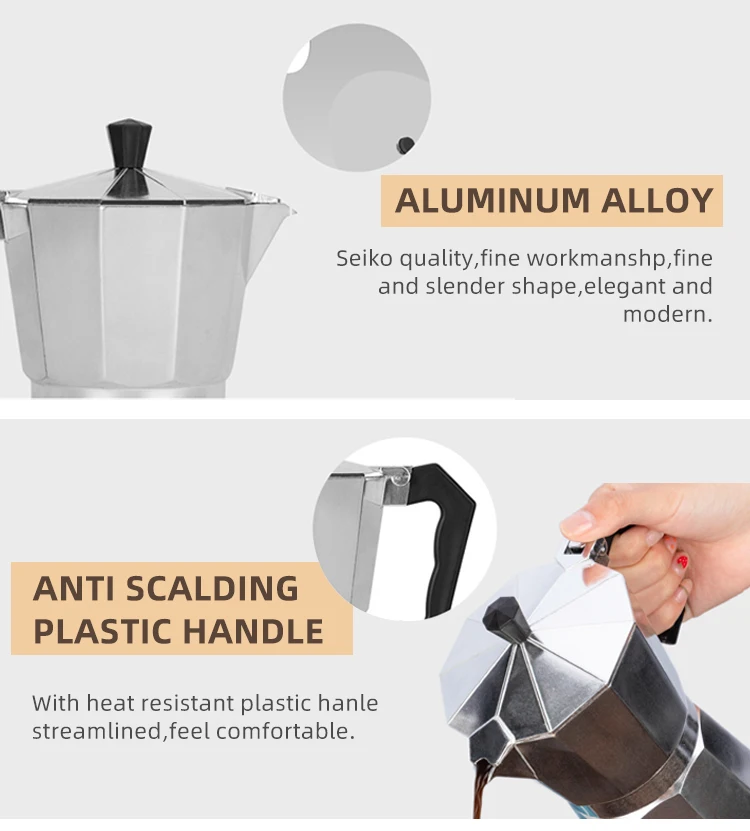 ALUMINUM ALLOY

Seiko quality,fine workmanshp,fine and slender shape,elegant and modern.

ANTI SCALDING PLASTIC HANDLE

With heat resistant plastic hanle streamlined,feel comfortable.