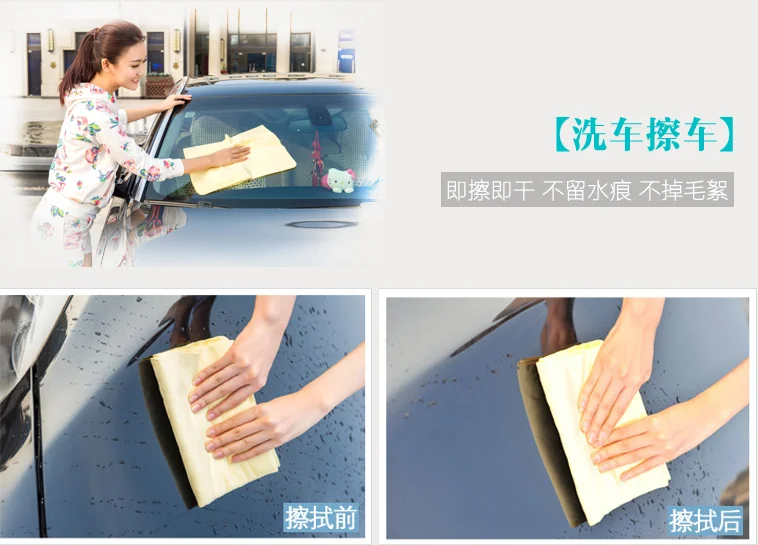 【洗车擦车】

即擦即干 不留水痕 不掉毛絮

擦拭前

擦拭后