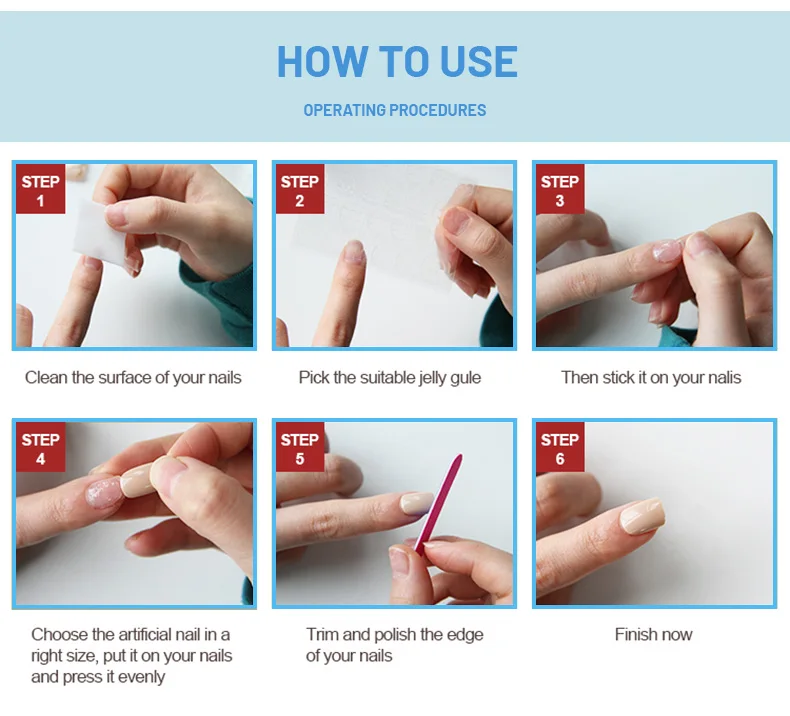 HOW TO USE

OPERATING PROCEDURES

STEP 1

Clean the surface of your nails

STEP 2

Pick the suitable jelly gule

STEP 3

Then stick it on your nalis

STEP 4

Choose the artificial nail in a right size, put it on your nails and press it evenly

STEP 5

Trim and polish the edge of your nails

STEP 6

Finish now