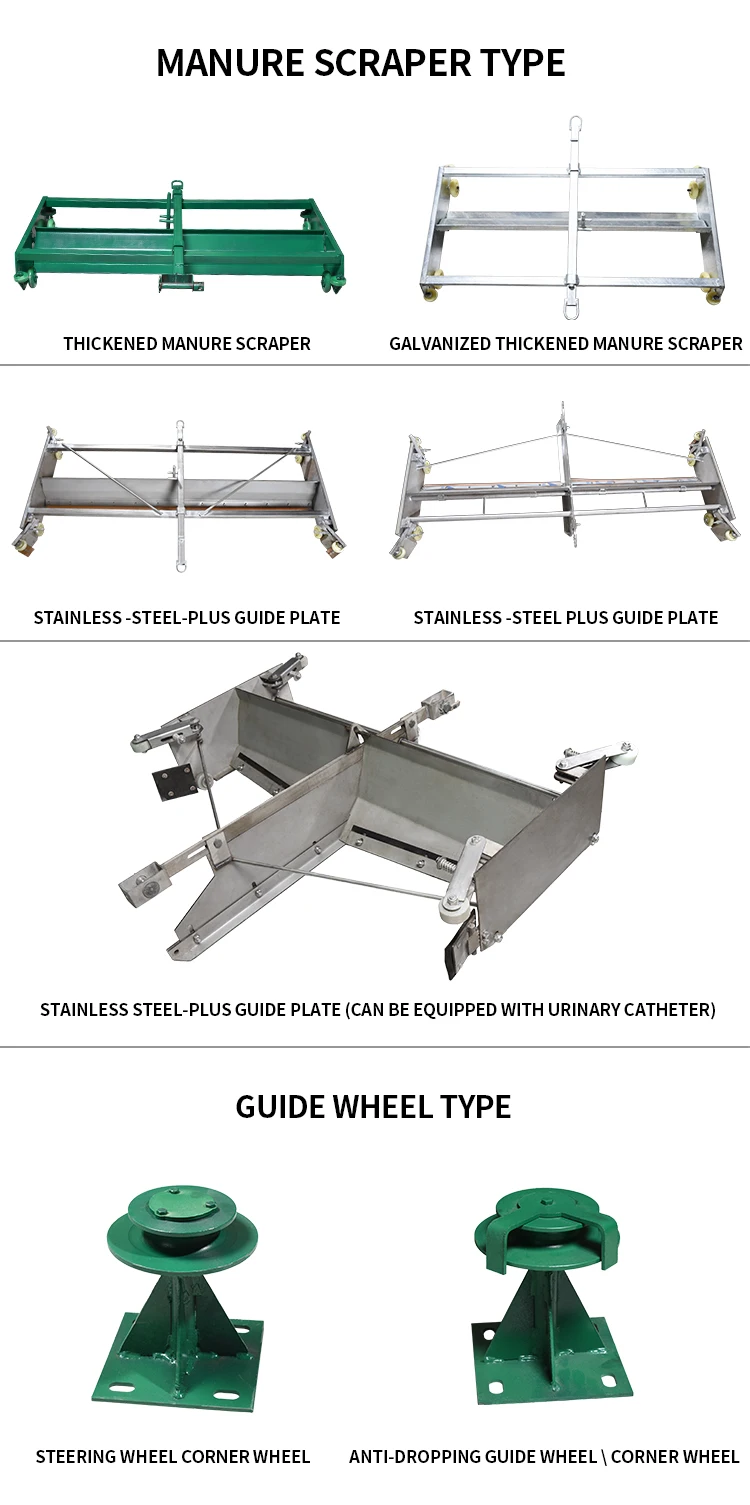 MANURE SCRAPER TYPE

THICKENED MANURE SCRAPER

GALVANIZED THICKENED MANURE SCRAPER

STAINLESS -STEEL-PLUS GUIDE PLATE

STAINLESS -STEEL PLUS GUIDE PLATE

STAINLESS STEEL-PLUS GUIDE PLATE (CAN BE EQUIPPED WITH URINARY CATHETER)

GUIDE WHEEL TYPE

STEERING WHEEL CORNER WHEEL

ANTI-DROPPING GUIDE WHEEL \ CORNER WHEEL