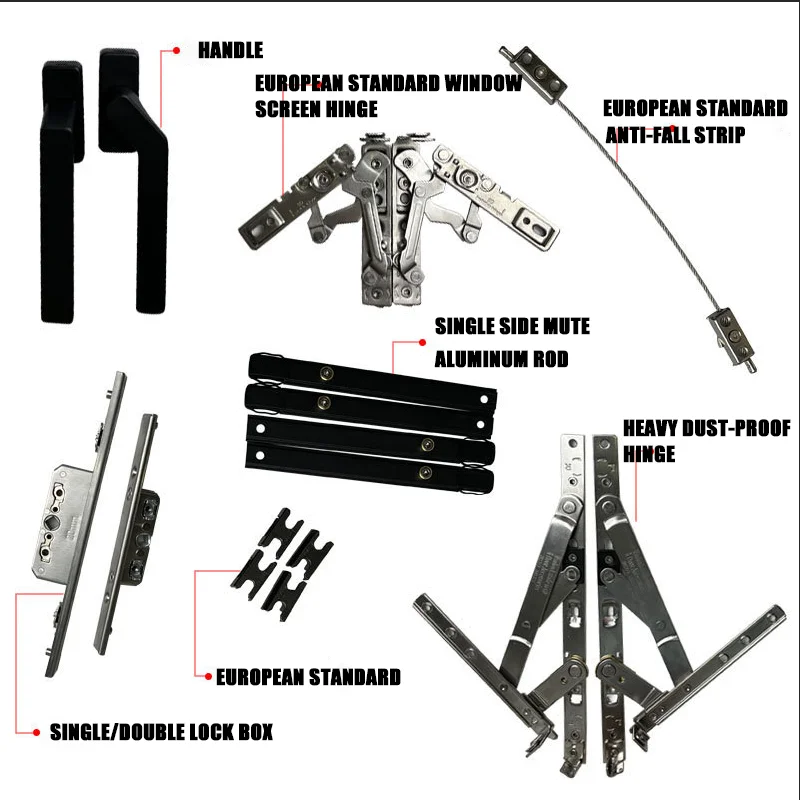 HANDLE

EUROPEAN STANDARD WINDOW SCREEN HINGE

EUROPEAN STANDARD ANTI-FALL STRIP

SINGLE SIDE MUTE ALUMINUM ROD

HEAVY DUST-PROOF HINGE

EUROPEAN STANDARD

SINGLE/DOUBLE LOCK BOX