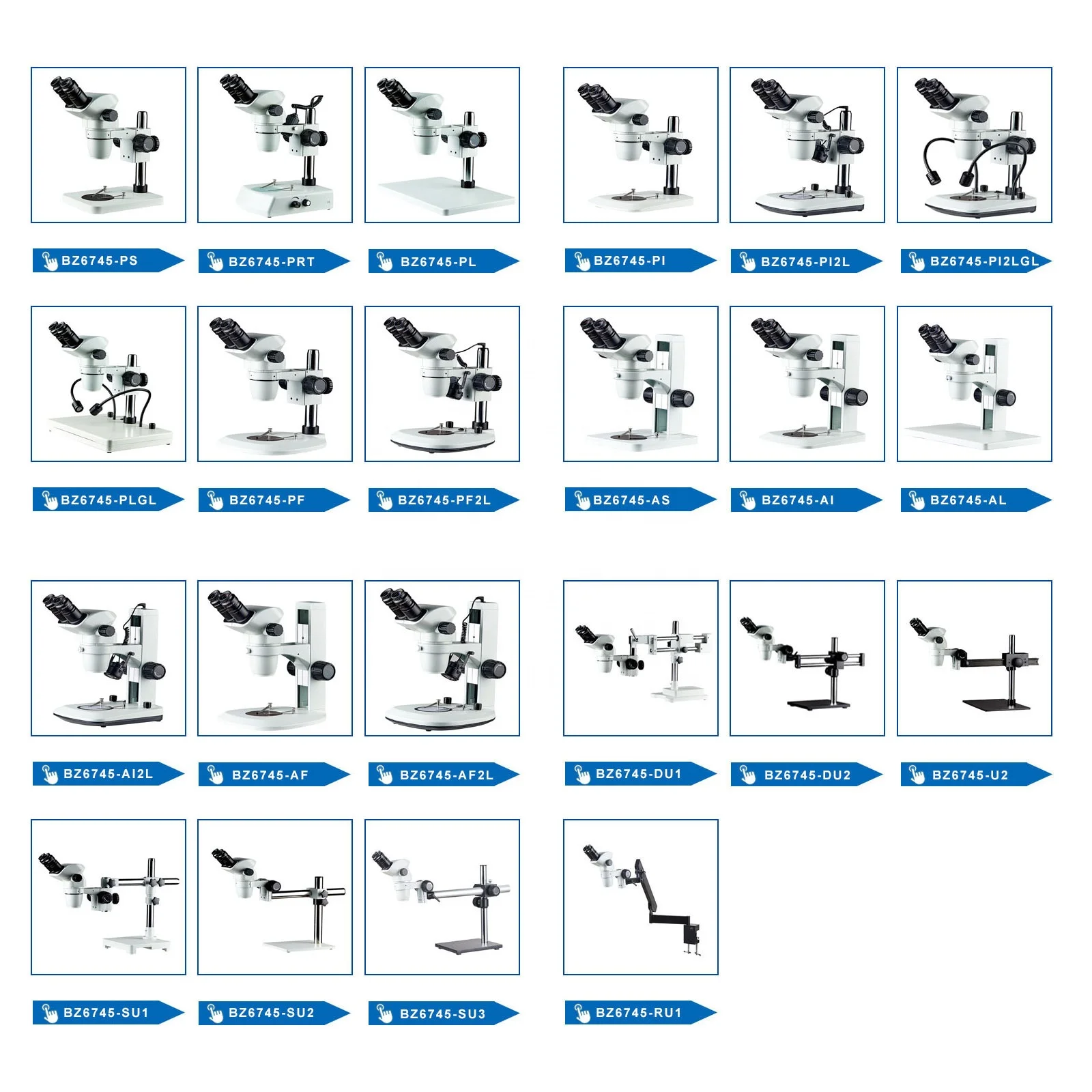 BZ6745-PS BZ6745-PRT BZ6745-PL BZ6745-PI BZ6745-PI2L BZ6745-PI2LGL

BZ6745-PLGL BZ6745-PF BZ6745-PF2L BZ6745-AS BZ6745-AI BZ6745-AL

BZ6745-AI2L BZ6745-AF BZ6745-AF2L BZ6745-DU1 BZ6745-DU2 BZ6745-U2

BZ6745-SU1 BZ6745-SU2 BZ6745-SU3 BZ6745-RU1