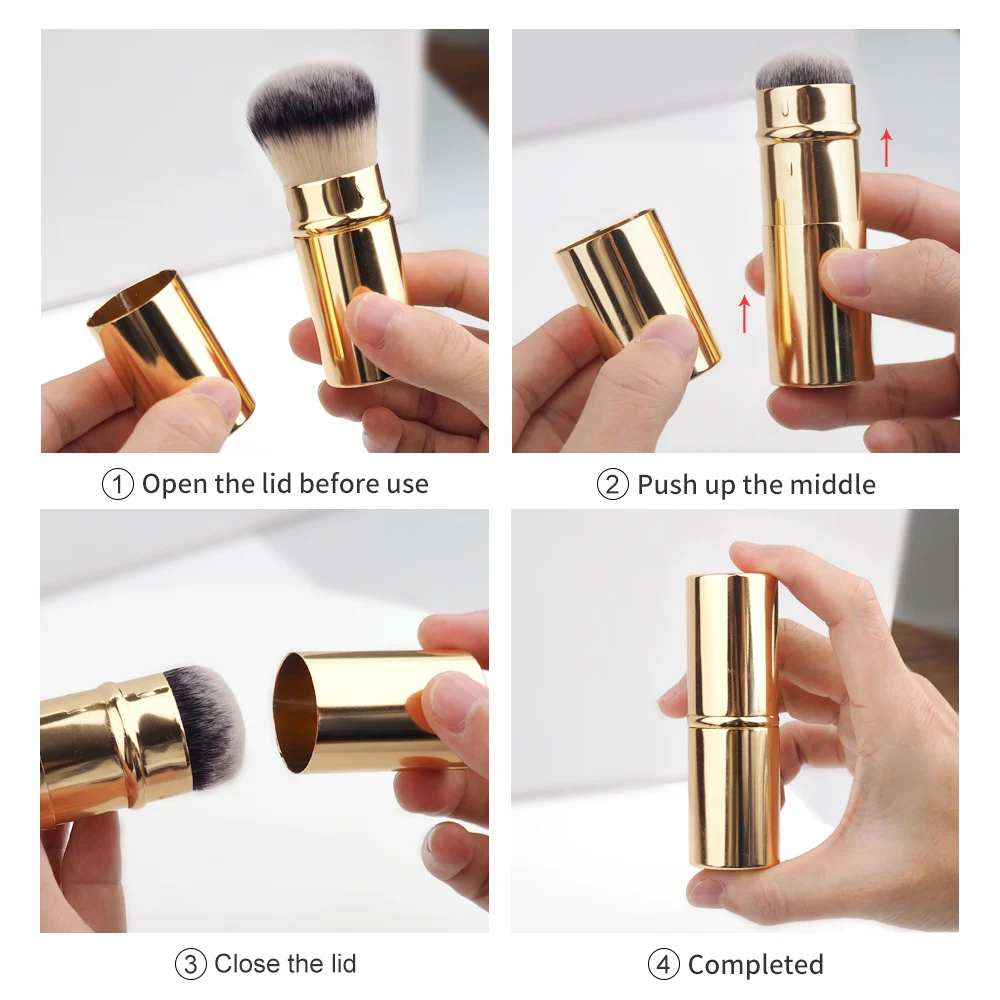 ① Open the lid before use

② Push up the middle

③ Close the lid

④ Completed