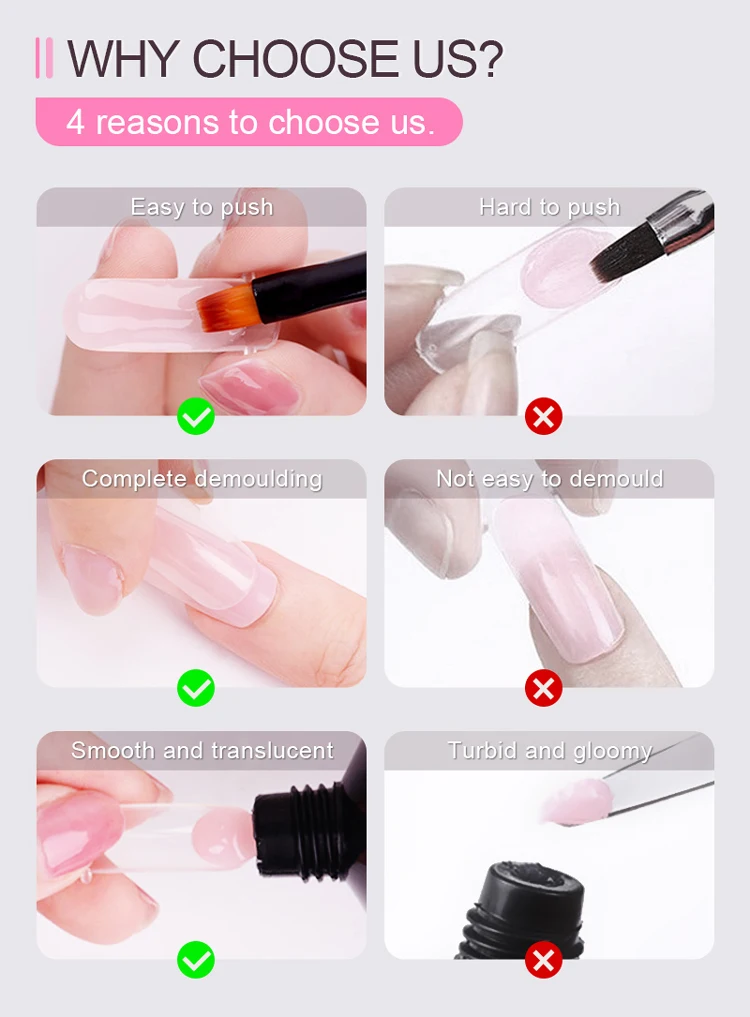 WHY CHOOSE US?

4 reasons to choose us.

Easy to push

Hard to push

Complete demoulding

Not easy to demould

Smooth and translucent

Turbid and gloomy