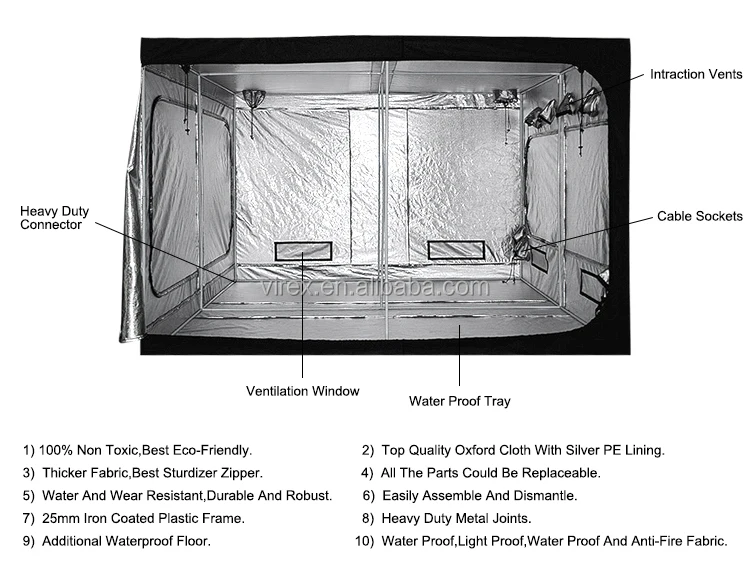 Intraction Vents

Heavy Duty Connector

Cable Sockets

virex.en.alibaba.com

Ventilation Window

Water Proof Tray

1) 100% Non Toxic,Best Eco-Friendly.
2) Top Quality Oxford Cloth With Silver PE Lining.
3) Thicker Fabric,Best Sturdizer Zipper.
4) All The Parts Could Be Replaceable.
5) Water And Wear Resistant,Durable And Robust.
6) Easily Assemble And Dismantle.
7) 25mm Iron Coated Plastic Frame.
8) Heavy Duty Metal Joints.
9) Additional Waterproof Floor.
10) Water Proof,Light Proof,Water Proof And Anti-Fire Fabric.