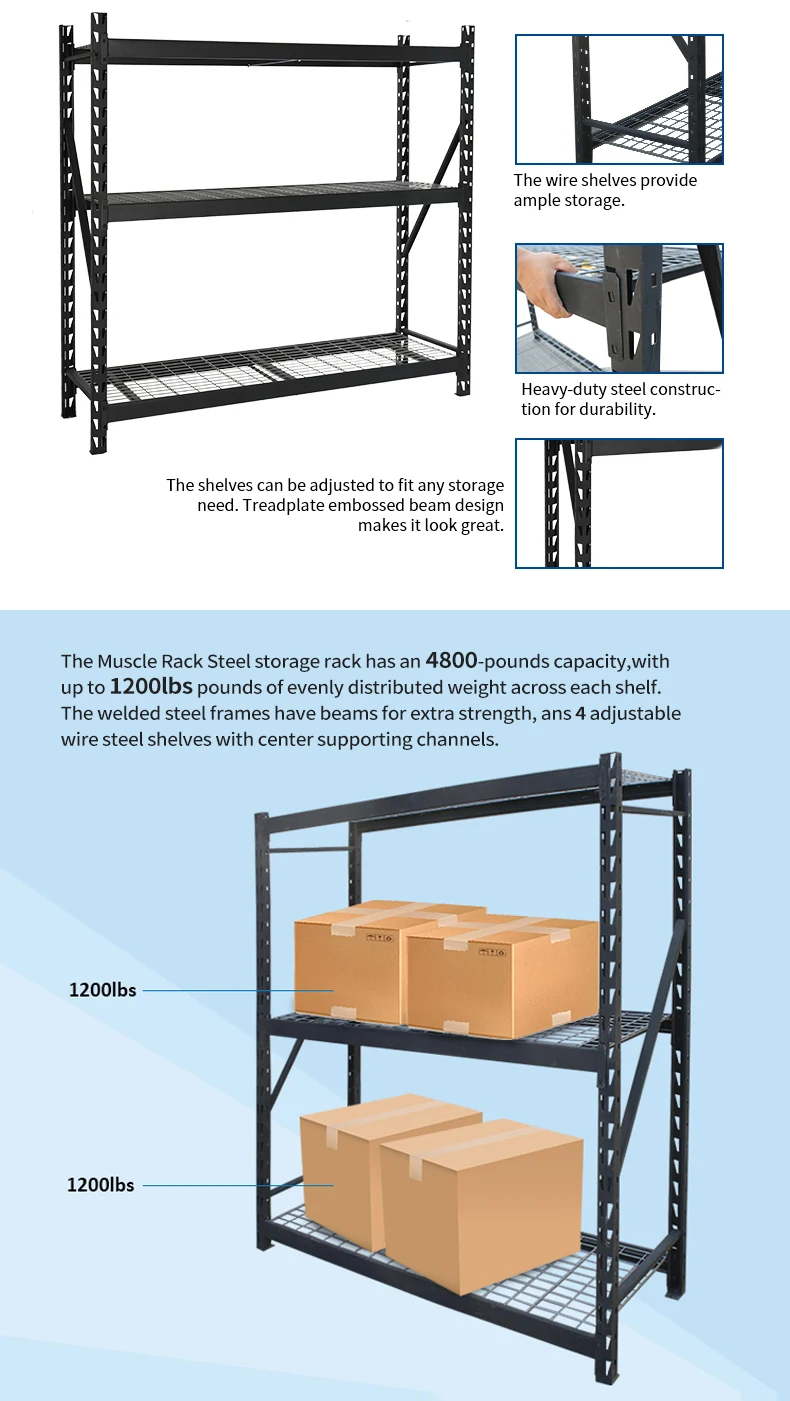 The wire shelves provide ample storage.

Heavy-duty steel construction for durability.

The shelves can be adjusted to fit any storage need. Treadplate embossed beam design makes it look great.

The Muscle Rack Steel storage rack has an 4800-pounds capacity,with up to 1200lbs pounds of evenly distributed weight across each shelf. The welded steel frames have beams for extra strength, ans 4 adjustable wire steel shelves with center supporting channels.

1200lbs

1200lbs