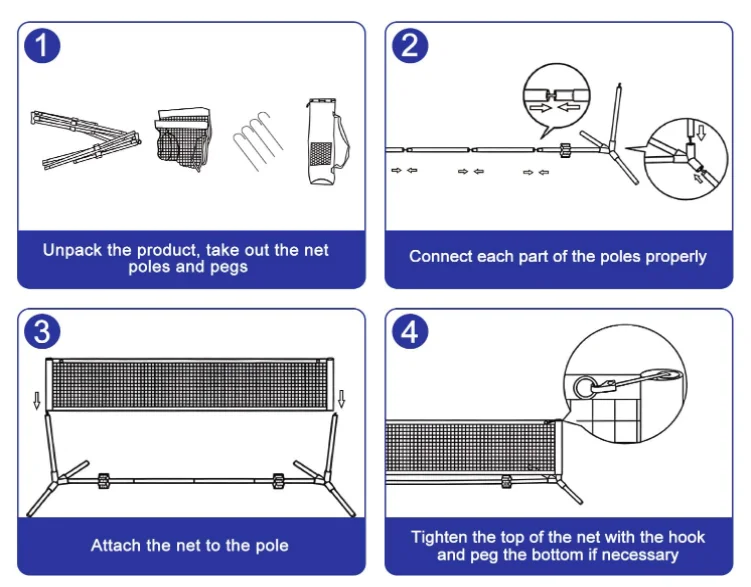 1

Unpack the product, take out the net poles and pegs

2

Connect each part of the poles properly

3

Attach the net to the pole

4

Tighten the top of the net with the hook and peg the bottom if necessary