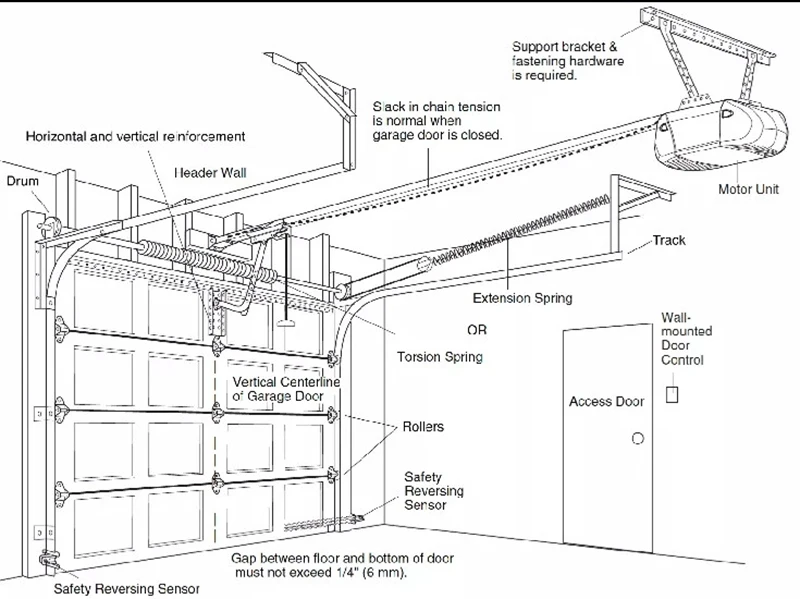 Support bracket & fastening hardware is required.

Slack in chain tension is normal when garage door is closed.

Horizontal and vertical reinforcement

Header Wall

Drum

Motor Unit

Track

Extension Spring

OR

Torsion Spring

Wall-mounted Door Control

Vertical Centerline of Garage Door

Access Door

Rollers

Safety Reversing Sensor

Gap between floor and bottom of door must not exceed 1/4" (6 mm).

Safety Reversing Sensor