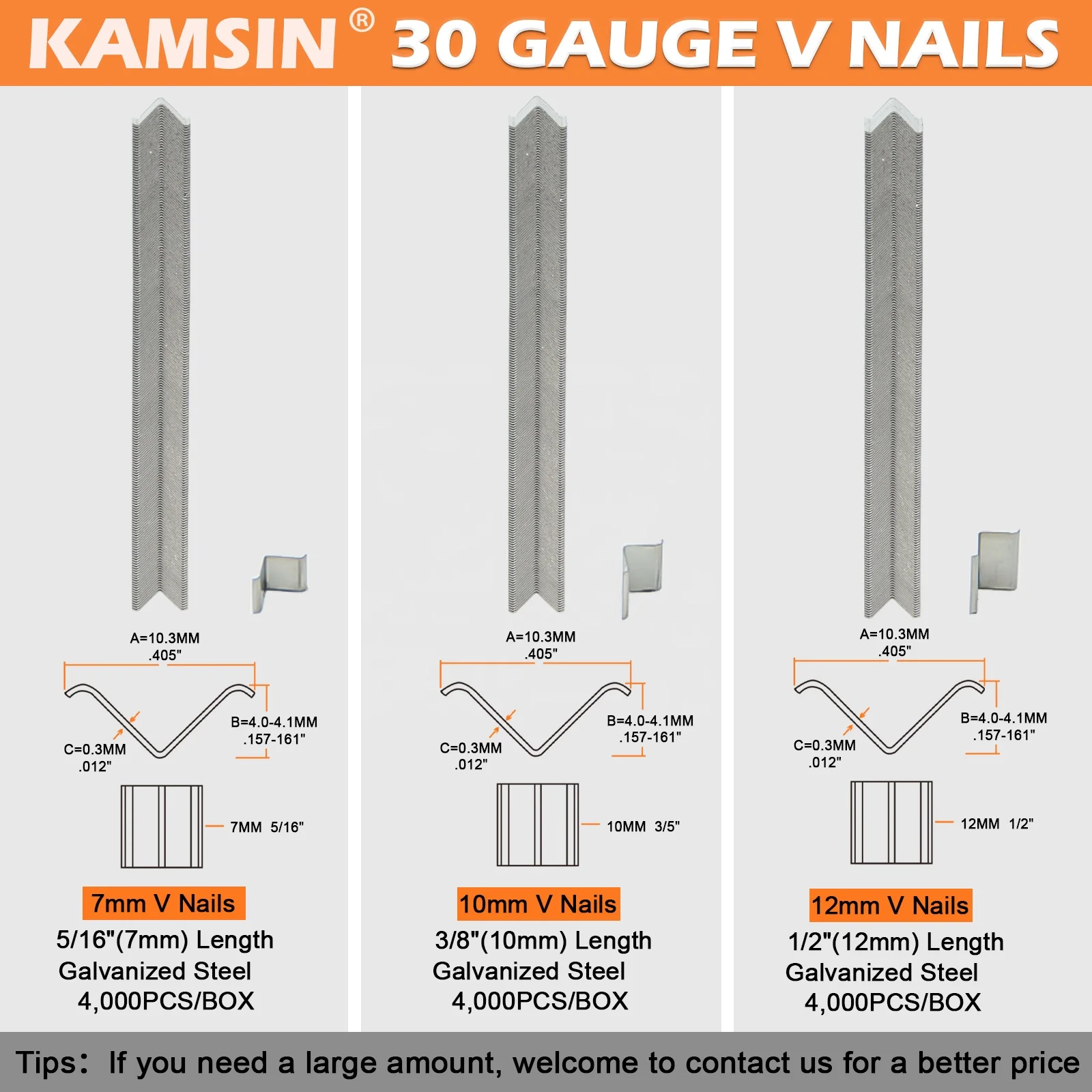 KAMSIN® 30 GAUGE V NAILS

A=10.3MM
.405"

B=4.0-4.1MM
.157-161"

C=0.3MM
.012"

7MM 5/16"

7mm V Nails
5/16"(7mm) Length
Galvanized Steel
4,000PCS/BOX

A=10.3MM
.405"

B=4.0-4.1MM
.157-161"

C=0.3MM
.012"

10MM 3/5"

10mm V Nails
3/8"(10mm) Length
Galvanized Steel
4,000PCS/BOX

A=10.3MM
.405"

B=4.0-4.1MM
.157-161"

C=0.3MM
.012"

12MM 1/2"

12mm V Nails
1/2"(12mm) Length
Galvanized Steel
4,000PCS/BOX

Tips: If you need a large amount, welcome to contact us for a better price