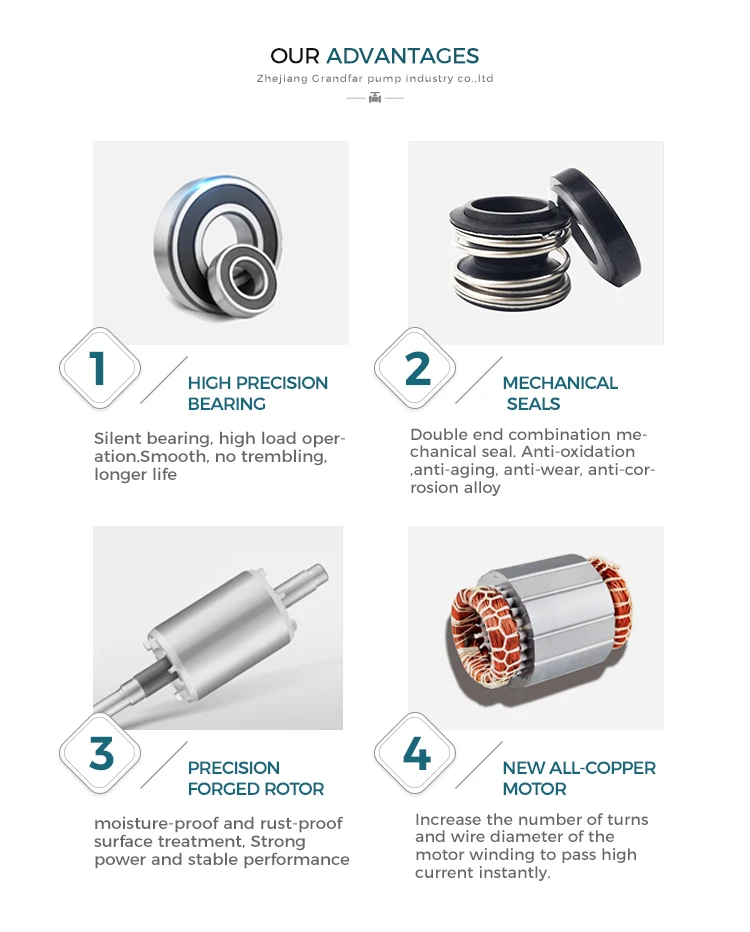 OUR ADVANTAGES
Zhejiang Grandfar pump industry co.,ltd

1
HIGH PRECISION BEARING

Silent bearing, high load operation.Smooth, no trembling, longer life

2
MECHANICAL SEALS

Double end combination mechanical seal. Anti-oxidation ,anti-aging, anti-wear, anti-corrosion alloy

3
PRECISION FORGED ROTOR

moisture-proof and rust-proof surface treatment, Strong power and stable performance

4
NEW ALL-COPPER MOTOR

Increase the number of turns and wire diameter of the motor winding to pass high current instantly.