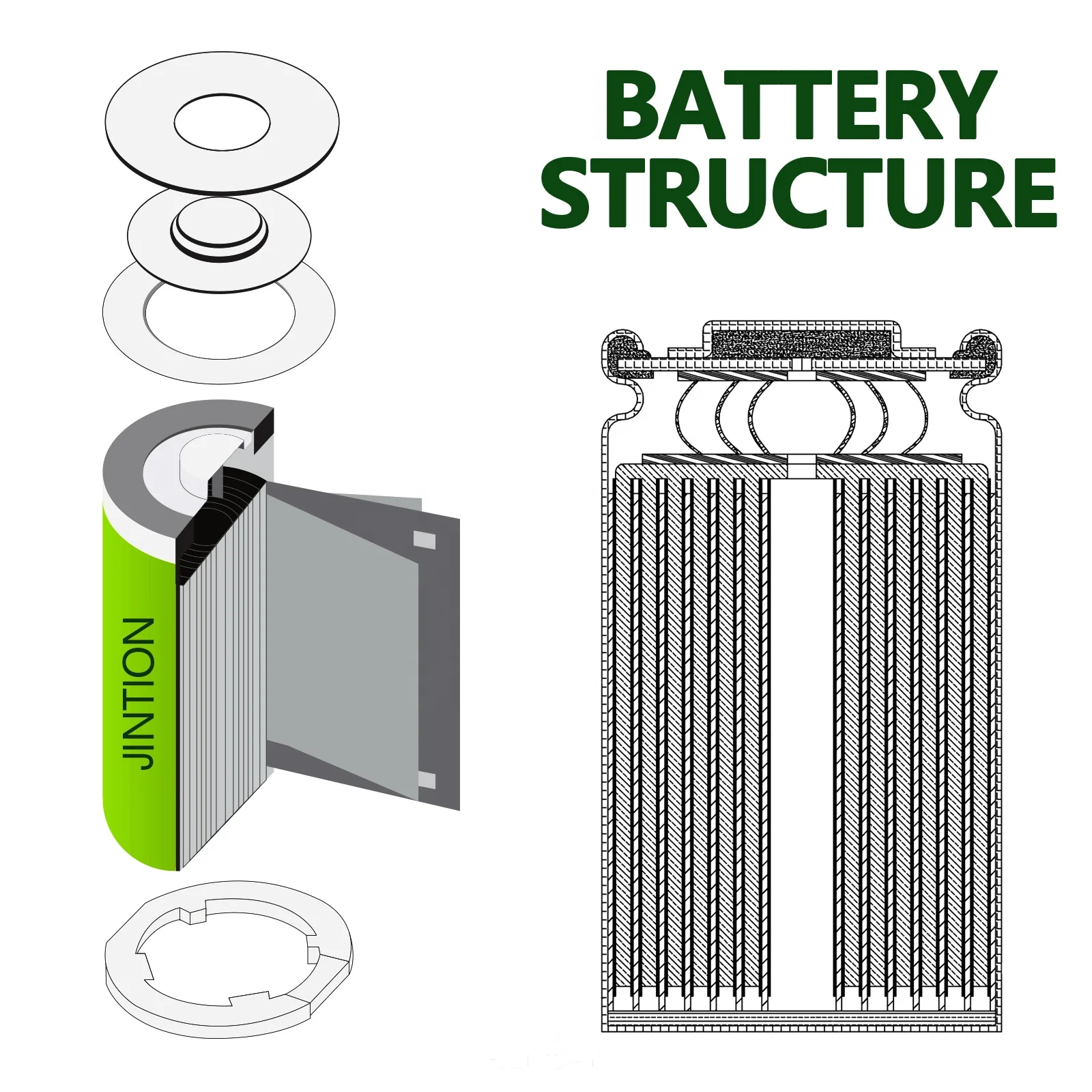 BATTERY STRUCTURE

JINTION