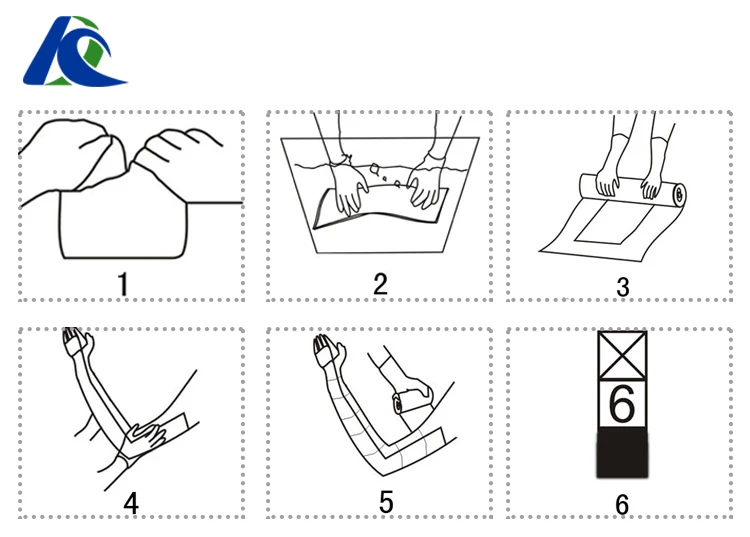 1

2

3

4

5

6

6