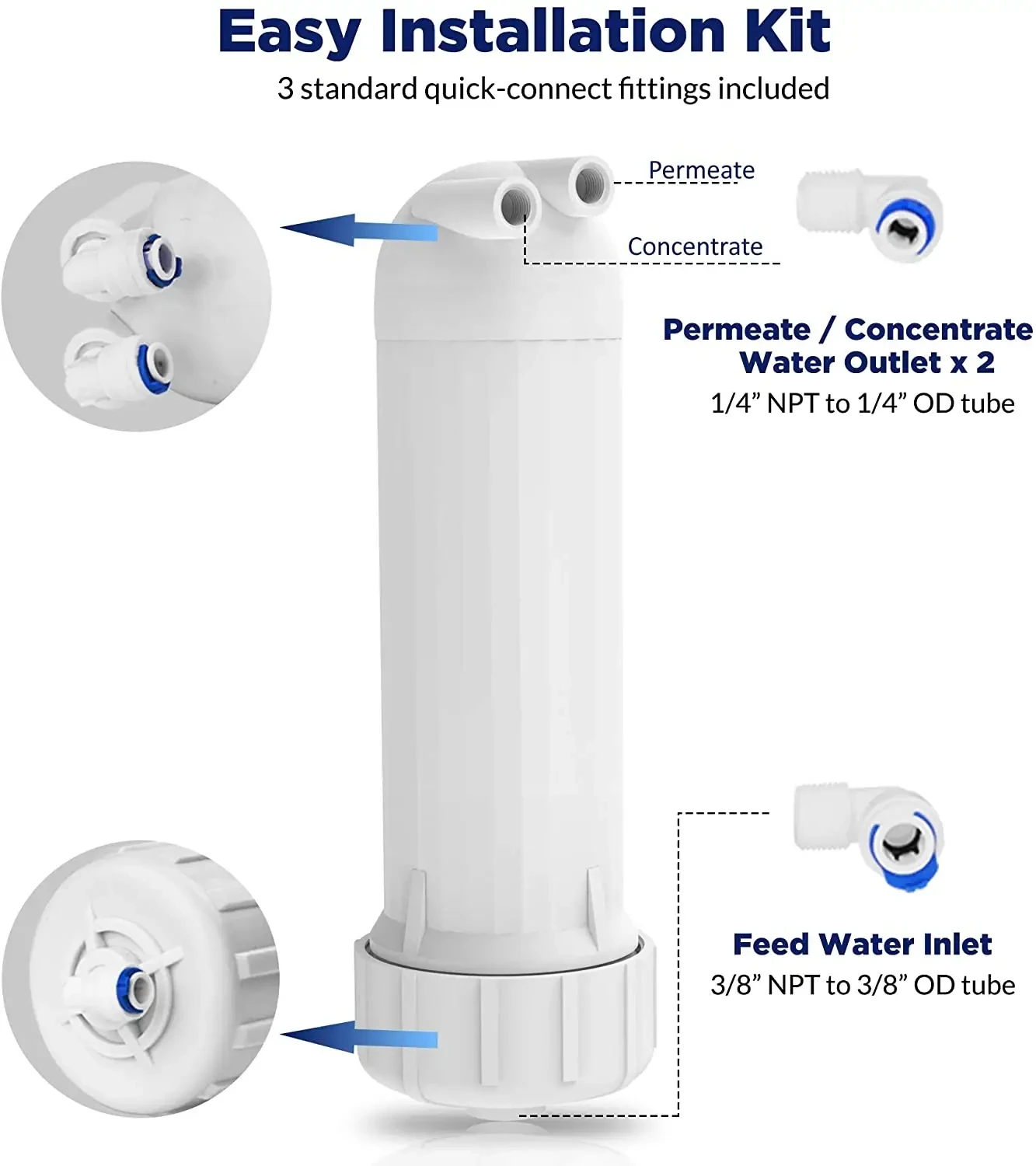 Easy Installation Kit
3 standard quick-connect fittings included

Permeate

Concentrate

Permeate / Concentrate Water Outlet x 2
1/4” NPT to 1/4” OD tube

Feed Water Inlet
3/8” NPT to 3/8” OD tube