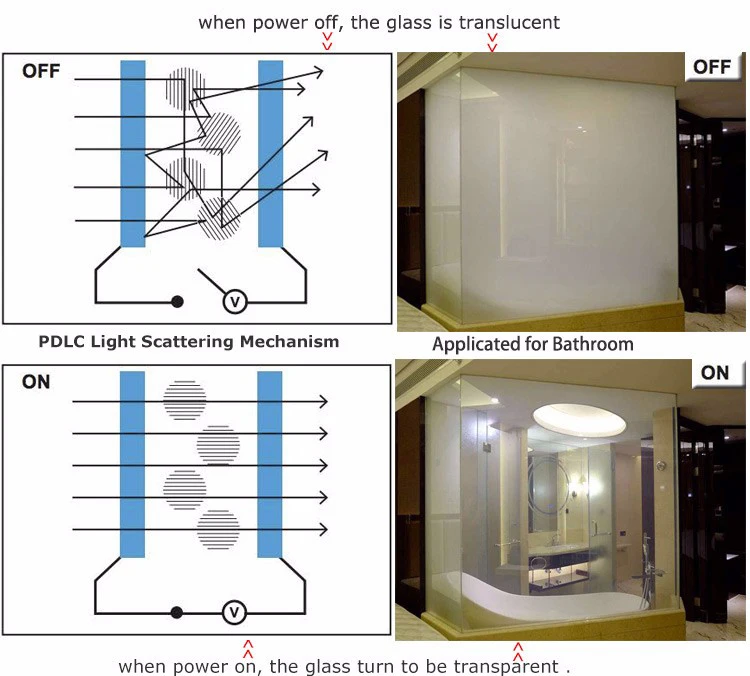 when power off, the glass is translucent

OFF

V

OFF

PDLC Light Scattering Mechanism

Applicated for Bathroom

ON

V

ON

when power on, the glass turn to be transparent .