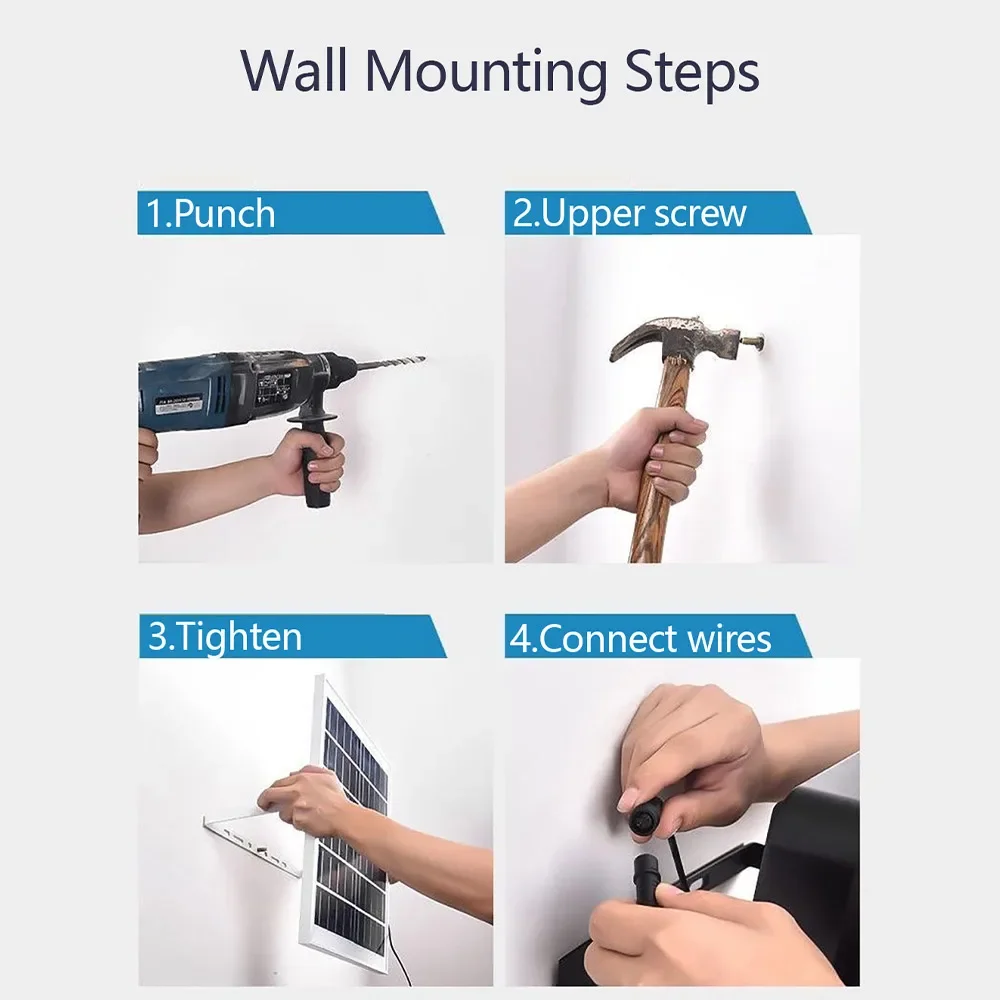 Wall Mounting Steps

1.Punch

2.Upper screw

3.Tighten

4.Connect wires