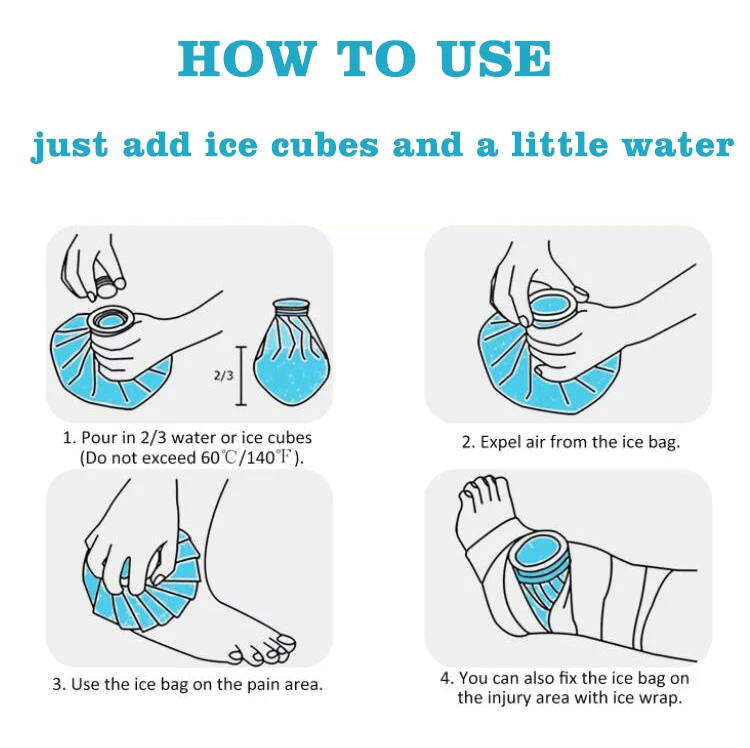 HOW TO USE

just add ice cubes and a little water

2/3

1. Pour in 2/3 water or ice cubes (Do not exceed 60℃/140℉).

2. Expel air from the ice bag.

3. Use the ice bag on the pain area.

4. You can also fix the ice bag on the injury area with ice wrap.