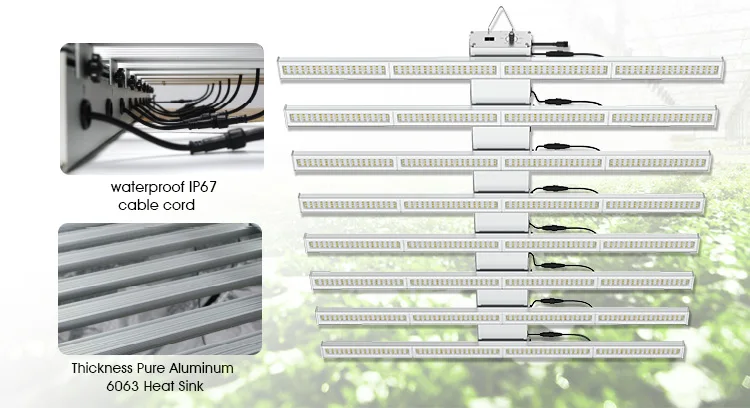 waterproof IP67
cable cord

Thickness Pure Aluminum
6063 Heat Sink