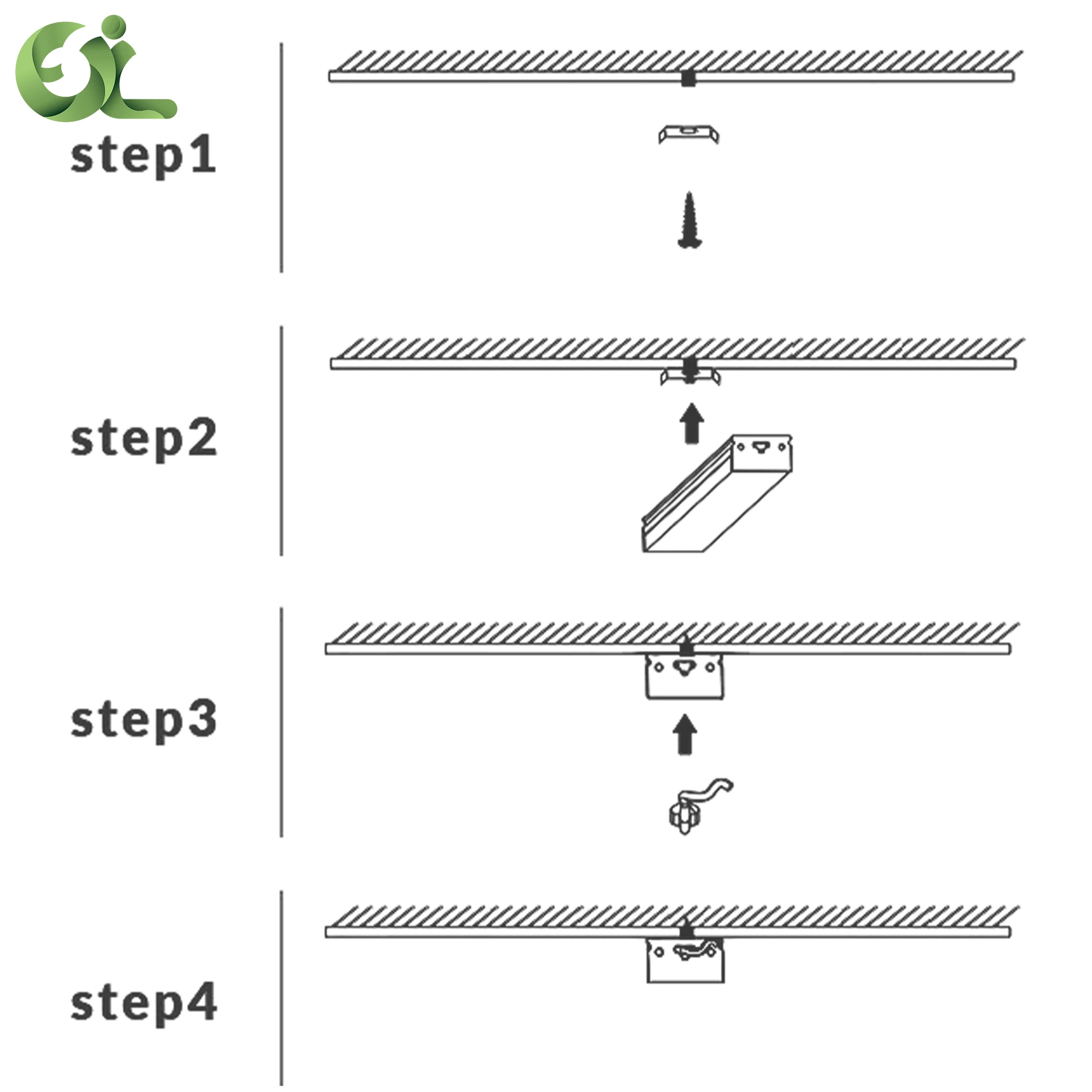 step1

step2

step3

step4