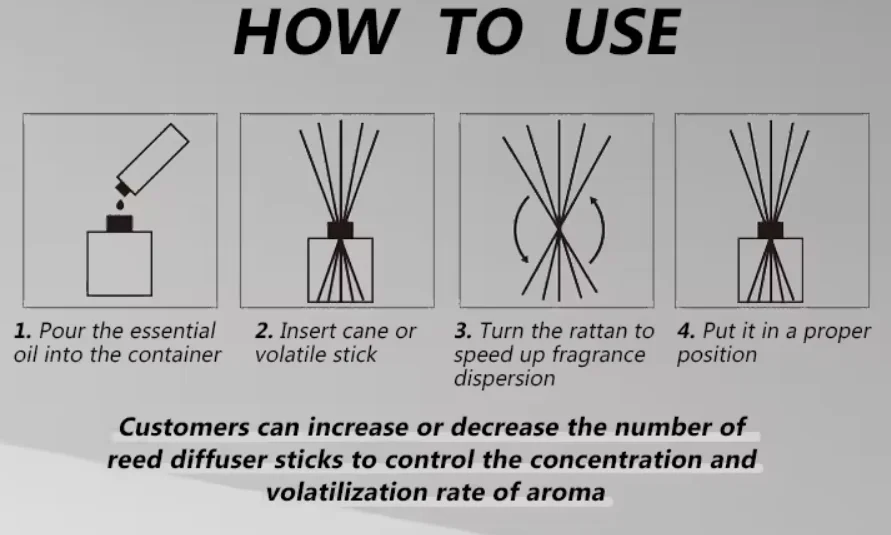 HOW TO USE

1. Pour the essential oil into the container

2. Insert cane or volatile stick

3. Turn the rattan to speed up fragrance dispersion

4. Put it in a proper position

Customers can increase or decrease the number of reed diffuser sticks to control the concentration and volatilization rate of aroma