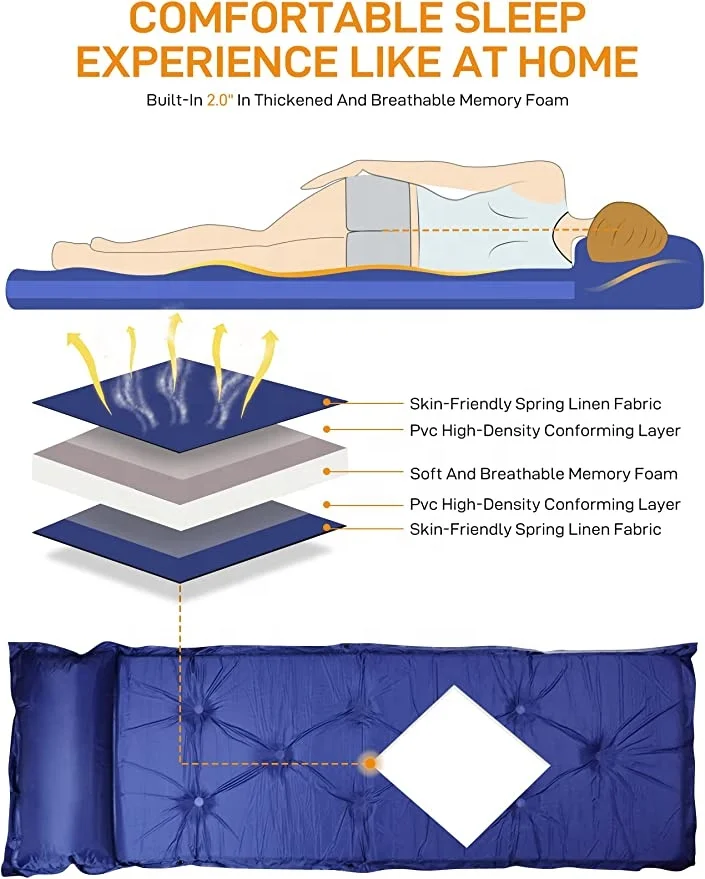 COMFORTABLE SLEEP EXPERIENCE LIKE AT HOME

Built-In 2.0" In Thickened And Breathable Memory Foam

Skin-Friendly Spring Linen Fabric
Pvc High-Density Conforming Layer
Soft And Breathable Memory Foam
Pvc High-Density Conforming Layer
Skin-Friendly Spring Linen Fabric