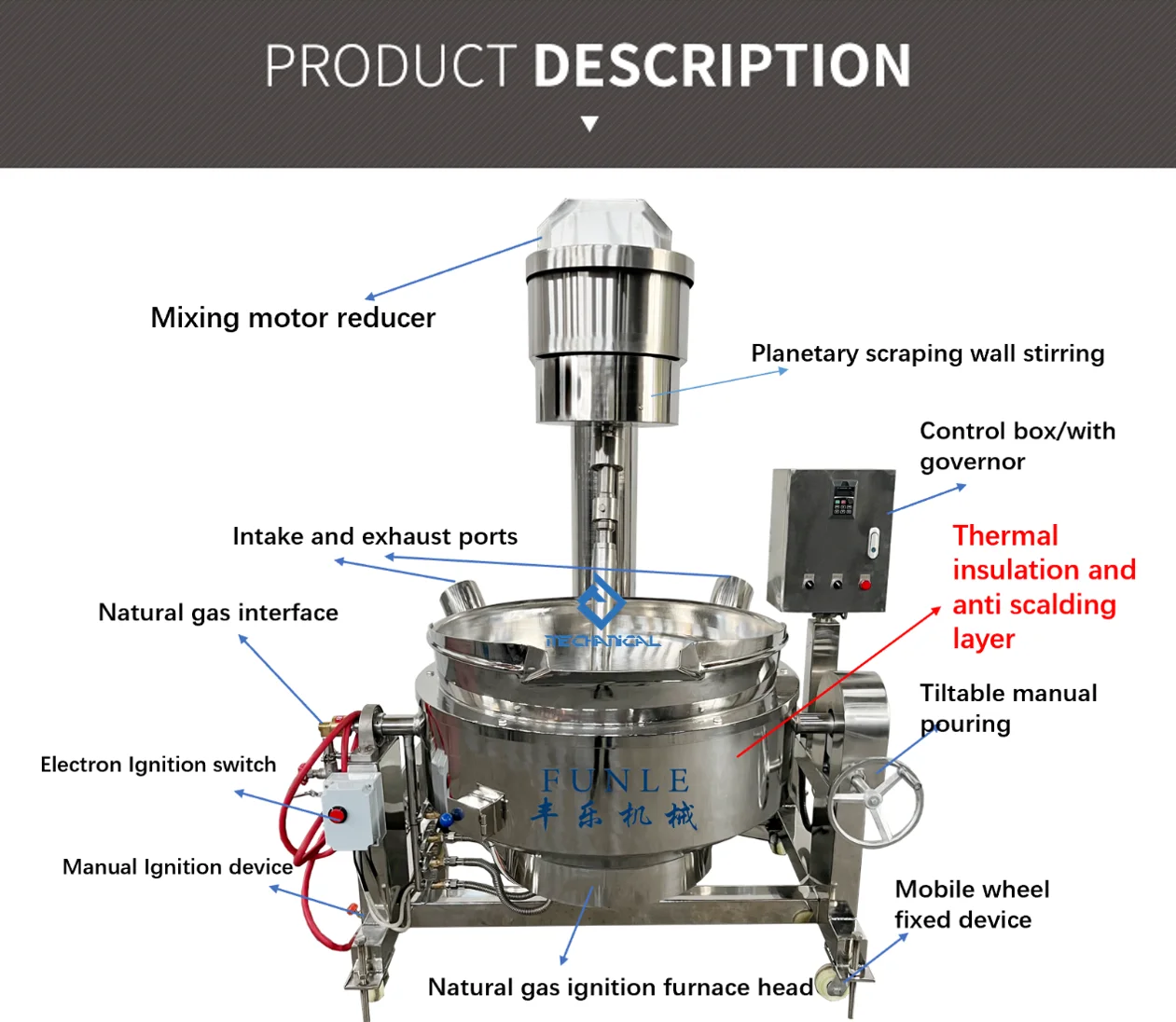 PRODUCT DESCRIPTION

Mixing motor reducer

Planetary scraping wall stirring

Control box/with governor

Intake and exhaust ports

Thermal insulation and anti scalding layer

Natural gas interface

MECHANICAL

Tiltable manual pouring

Electron Ignition switch

FUNLE
丰乐机械

Manual Ignition device

Mobile wheel fixed device

Natural gas ignition furnace head