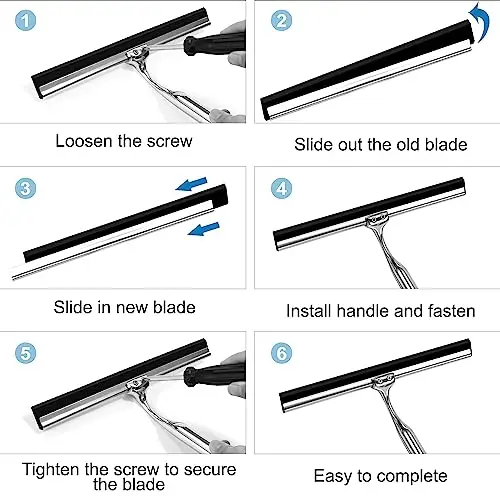 1
Loosen the screw

2
Slide out the old blade

3
Slide in new blade

4
Install handle and fasten

5
Tighten the screw to secure the blade

6
Easy to complete