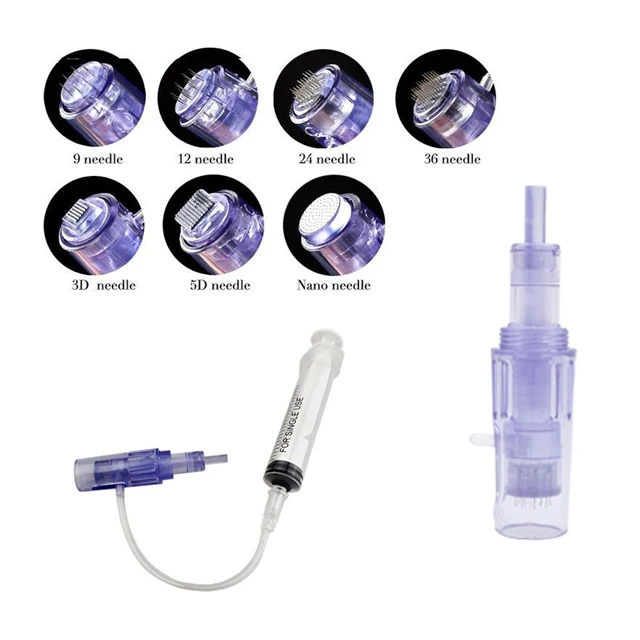 9 needle
12 needle
24 needle
36 needle
3D needle
5D needle
Nano needle

FOR SINGLE USE