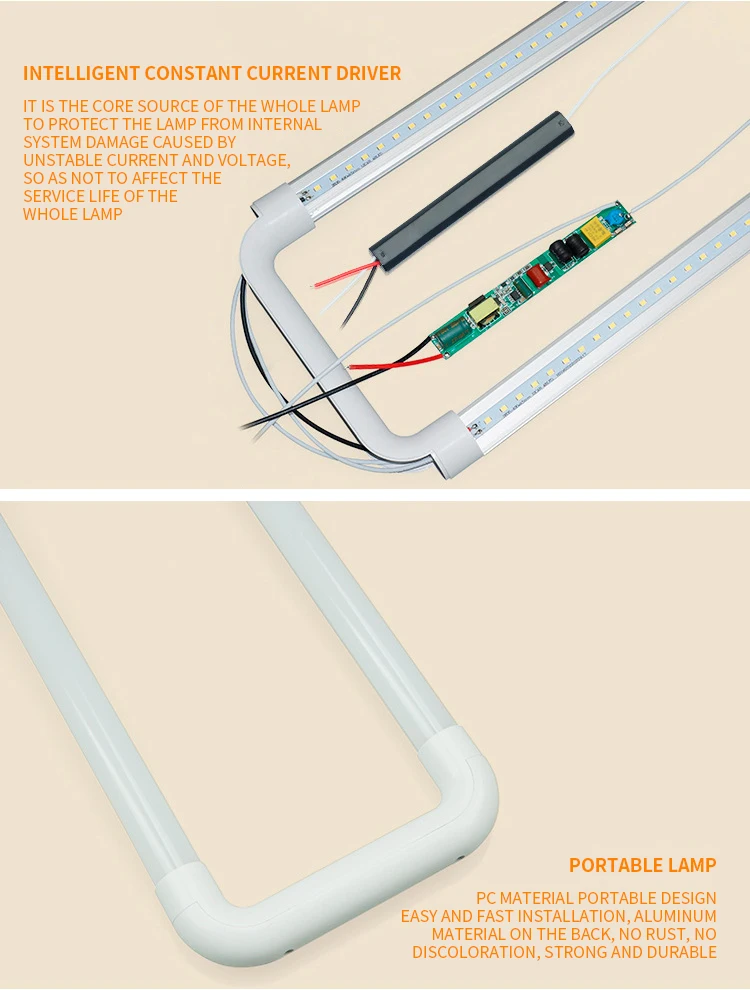 INTELLIGENT CONSTANT CURRENT DRIVER

IT IS THE CORE SOURCE OF THE WHOLE LAMP TO PROTECT THE LAMP FROM INTERNAL SYSTEM DAMAGE CAUSED BY UNSTABLE CURRENT AND VOLTAGE, SO AS NOT TO AFFECT THE SERVICE LIFE OF THE WHOLE LAMP

PORTABLE LAMP

PC MATERIAL PORTABLE DESIGN EASY AND FAST INSTALLATION, ALUMINUM MATERIAL ON THE BACK, NO RUST, NO DISCOLORATION, STRONG AND DURABLE