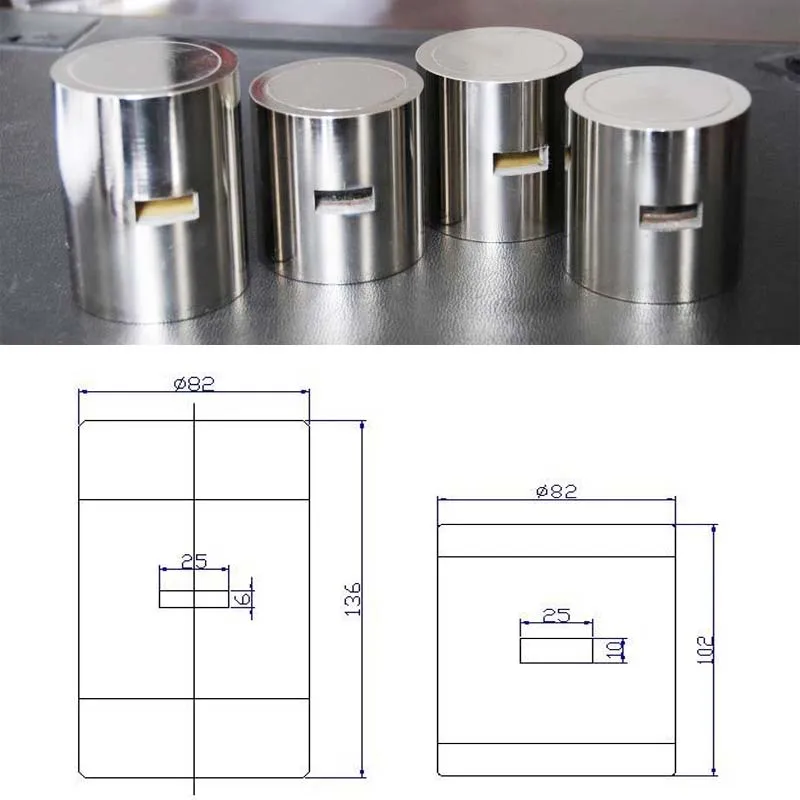 ø82

25

6

136

ø82

25

10

102