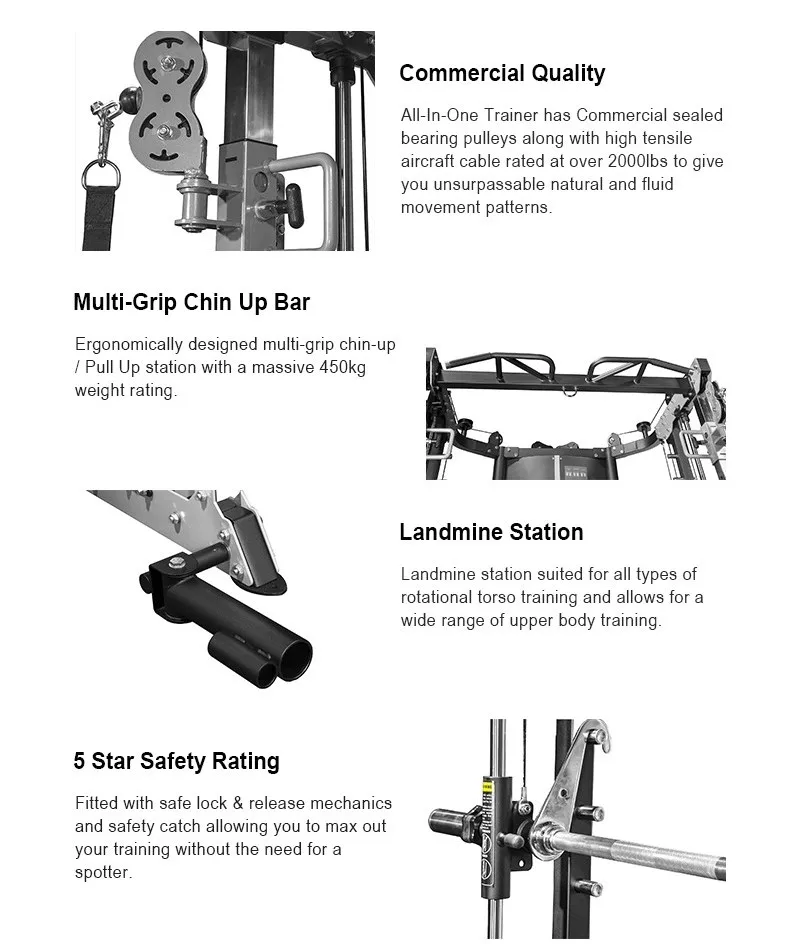 Commercial Quality

All-In-One Trainer has Commercial sealed bearing pulleys along with high tensile aircraft cable rated at over 2000lbs to give you unsurpassable natural and fluid movement patterns.

Multi-Grip Chin Up Bar

Ergonomically designed multi-grip chin-up / Pull Up station with a massive 450kg weight rating.

Landmine Station

Landmine station suited for all types of rotational torso training and allows for a wide range of upper body training.

5 Star Safety Rating

Fitted with safe lock & release mechanics and safety catch allowing you to max out your training without the need for a spotter.