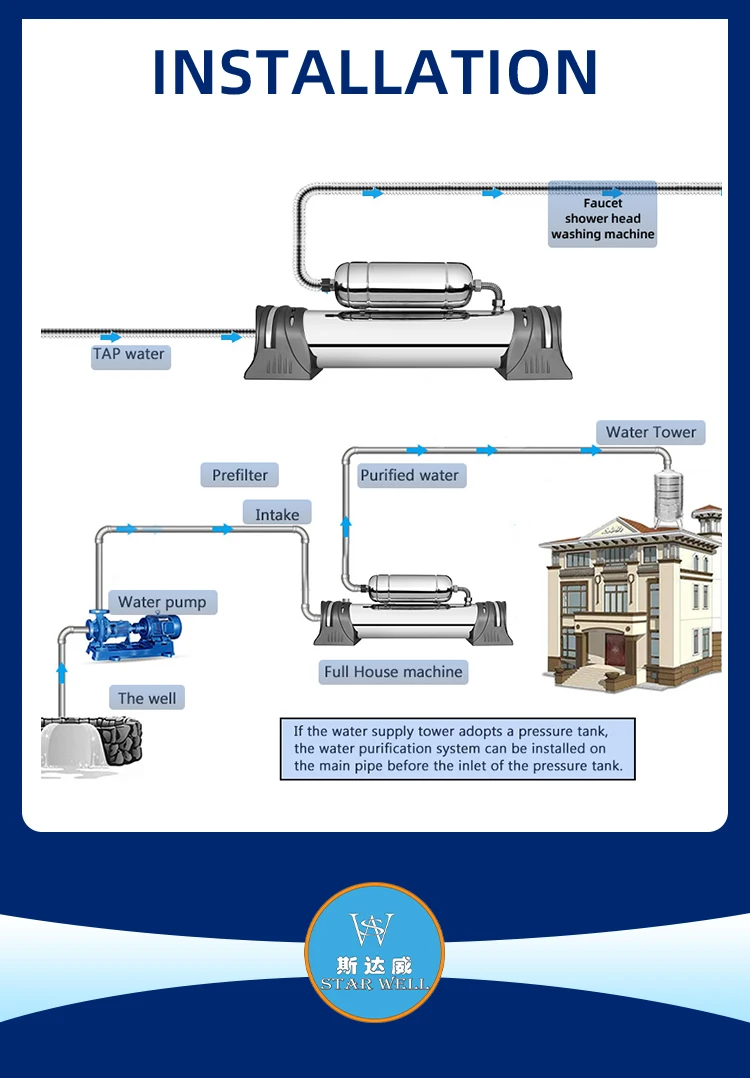 INSTALLATION

Faucet
shower head
washing machine

TAP water

Water Tower

Prefilter

Purified water

Intake

Water pump

Full House machine

The well

If the water supply tower adopts a pressure tank, the water purification system can be installed on the main pipe before the inlet of the pressure tank.

斯达威
STAR WELL