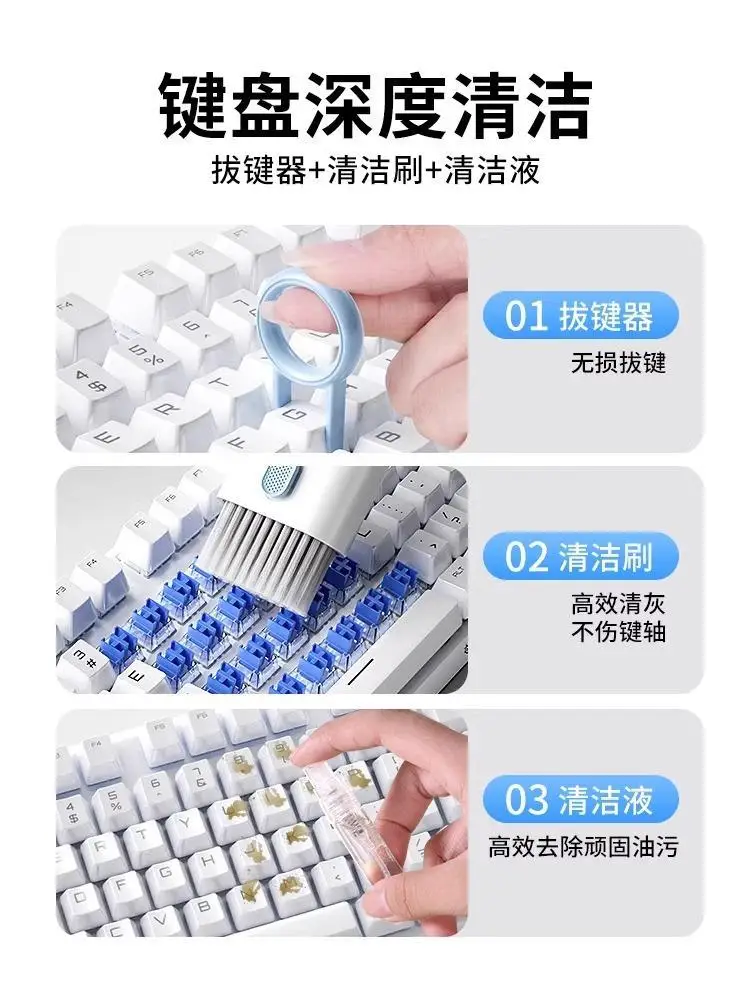 键盘深度清洁
拔键器+清洁刷+清洁液

01 拔键器
无损拔键

02 清洁刷
高效清灰
不伤键轴

03 清洁液
高效去除顽固油污