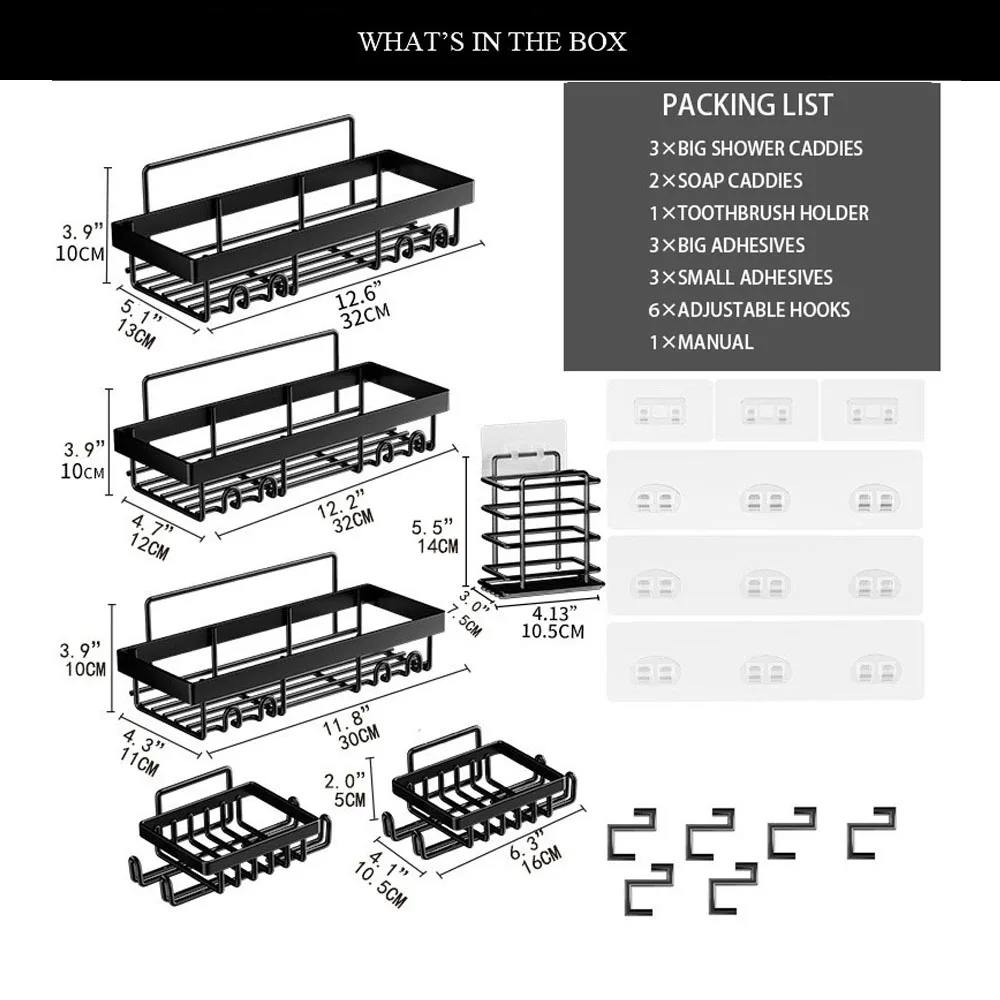 WHAT'S IN THE BOX

PACKING LIST
3×BIG SHOWER CADDIES
2×SOAP CADDIES
1×TOOTHBRUSH HOLDER
3×BIG ADHESIVES
3×SMALL ADHESIVES
6×ADJUSTABLE HOOKS
1×MANUAL

3.9"
10CM
5.1"
13CM
12.6"
32CM

3.9"
10CM
4.7"
12CM
12.2"
32CM

5.5"
14CM
3.0"
7.5CM
4.13"
10.5CM

3.9"
10CM
4.3"
11CM
11.8"
30CM

2.0"
5CM
4.1"
10.5CM
6.3"
16CM