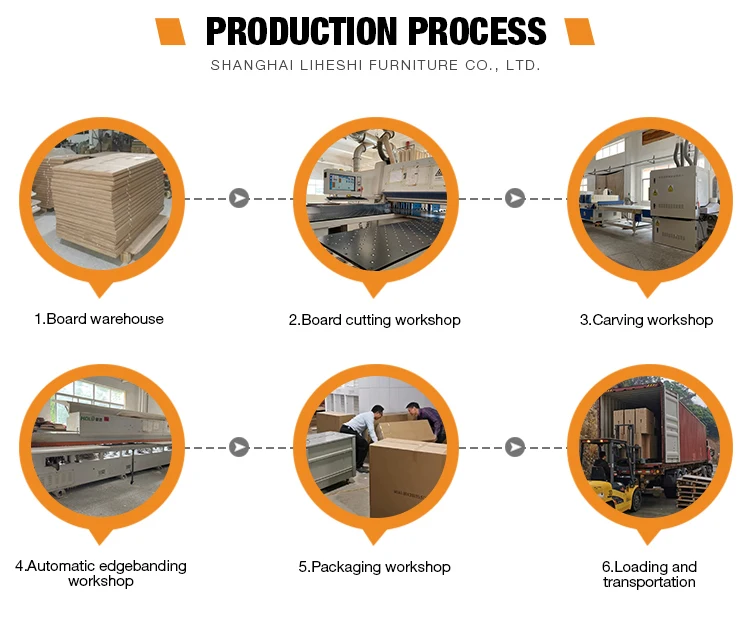 PRODUCTION PROCESS

SHANGHAI LIHESHI FURNITURE CO., LTD.

1.Board warehouse

2.Board cutting workshop

3.Carving workshop

4.Automatic edgebanding workshop

5.Packaging workshop

6.Loading and transportation