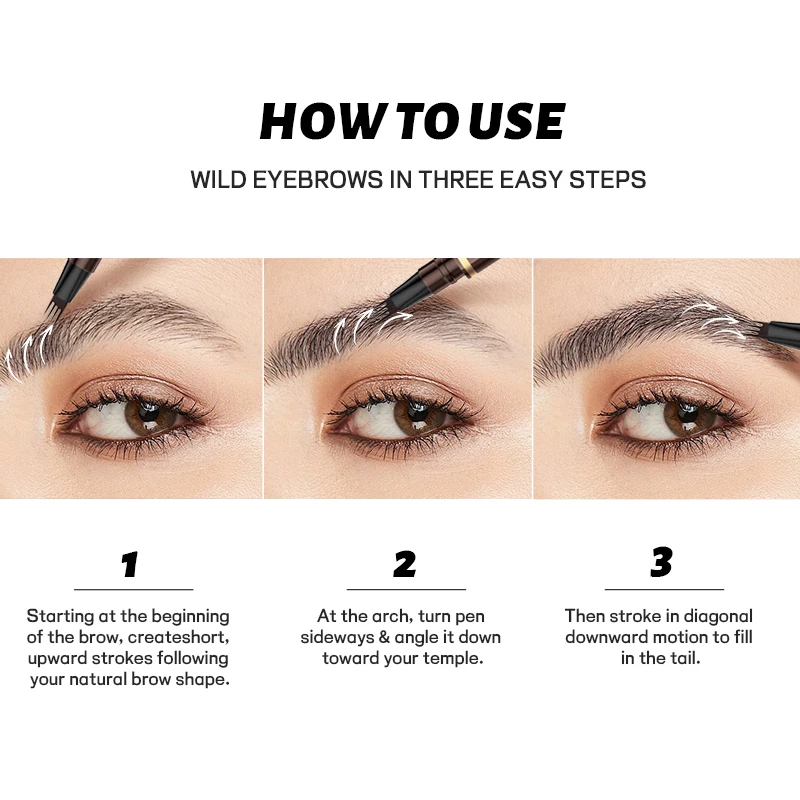 HOW TO USE

WILD EYEBROWS IN THREE EASY STEPS

1

Starting at the beginning of the brow, createshort, upward strokes following your natural brow shape.

2

At the arch, turn pen sideways & angle it down toward your temple.

3

Then stroke in diagonal downward motion to fill in the tail.