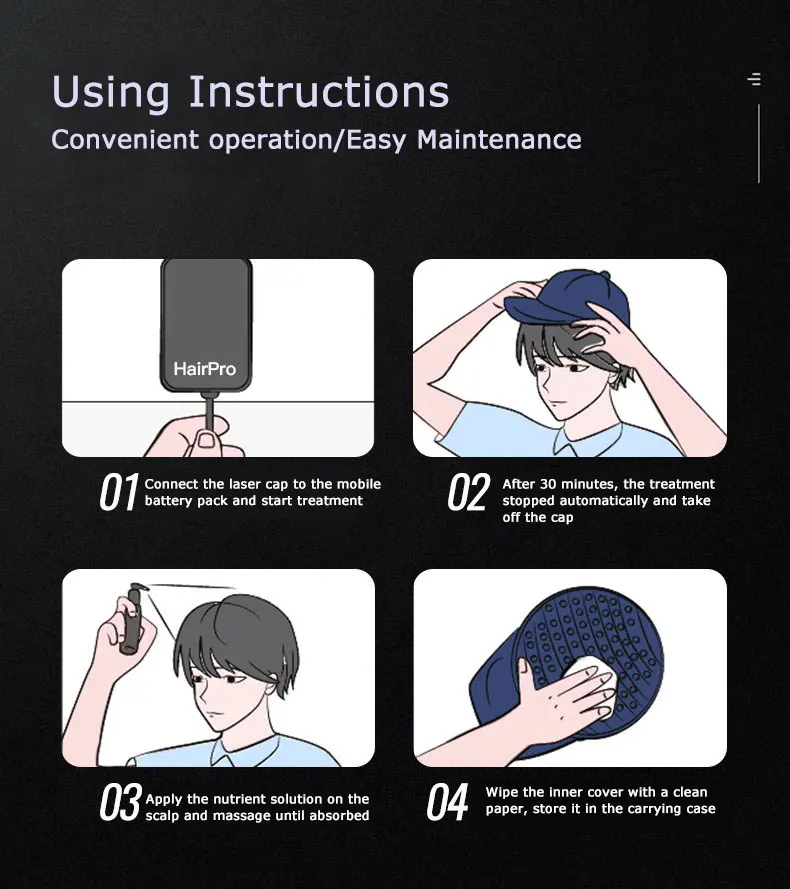 Using Instructions
Convenient operation/Easy Maintenance

HairPro

01 Connect the laser cap to the mobile battery pack and start treatment

02 After 30 minutes, the treatment stopped automatically and take off the cap

03 Apply the nutrient solution on the scalp and massage until absorbed

04 Wipe the inner cover with a clean paper, store it in the carrying case