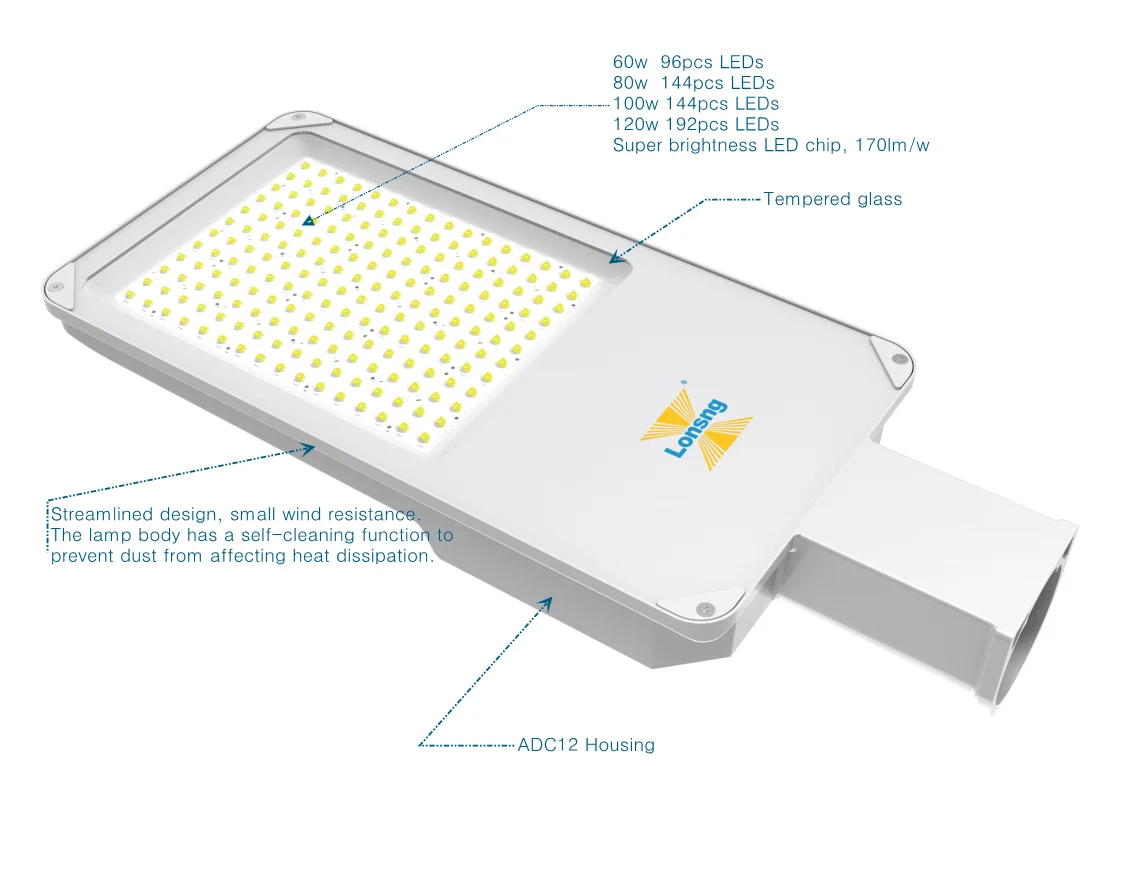 60w 96pcs LEDs
80w 144pcs LEDs
100w 144pcs LEDs
120w 192pcs LEDs
Super brightness LED chip, 170lm/w

Tempered glass

Lonsng

Streamlined design, small wind resistance.
The lamp body has a self-cleaning function to prevent dust from affecting heat dissipation.

ADC12 Housing